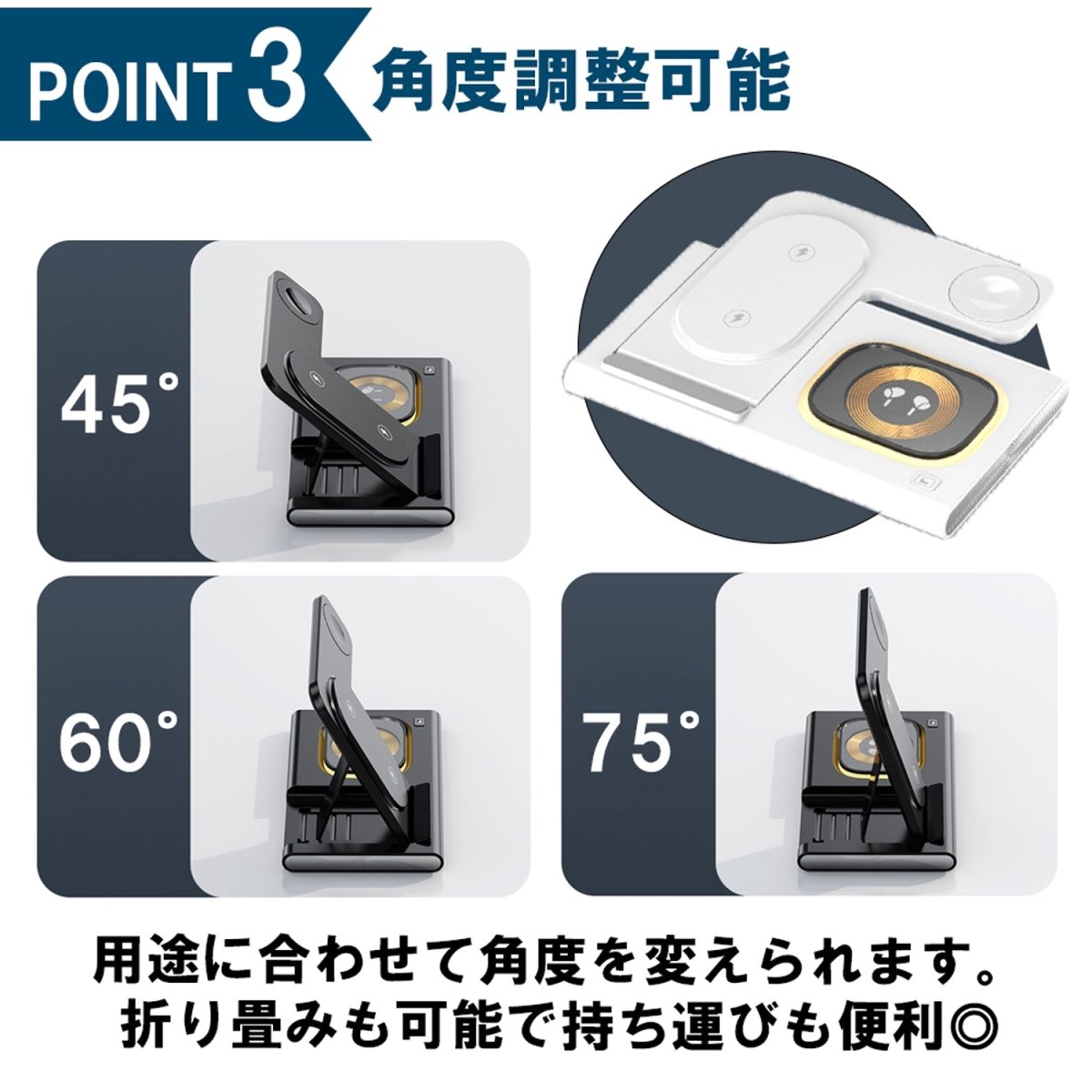 POINT 3 角度調整可能

45°

60°

75°

用途に合わせて角度を変えられます。
折り畳みも可能で持ち運びも便利◎