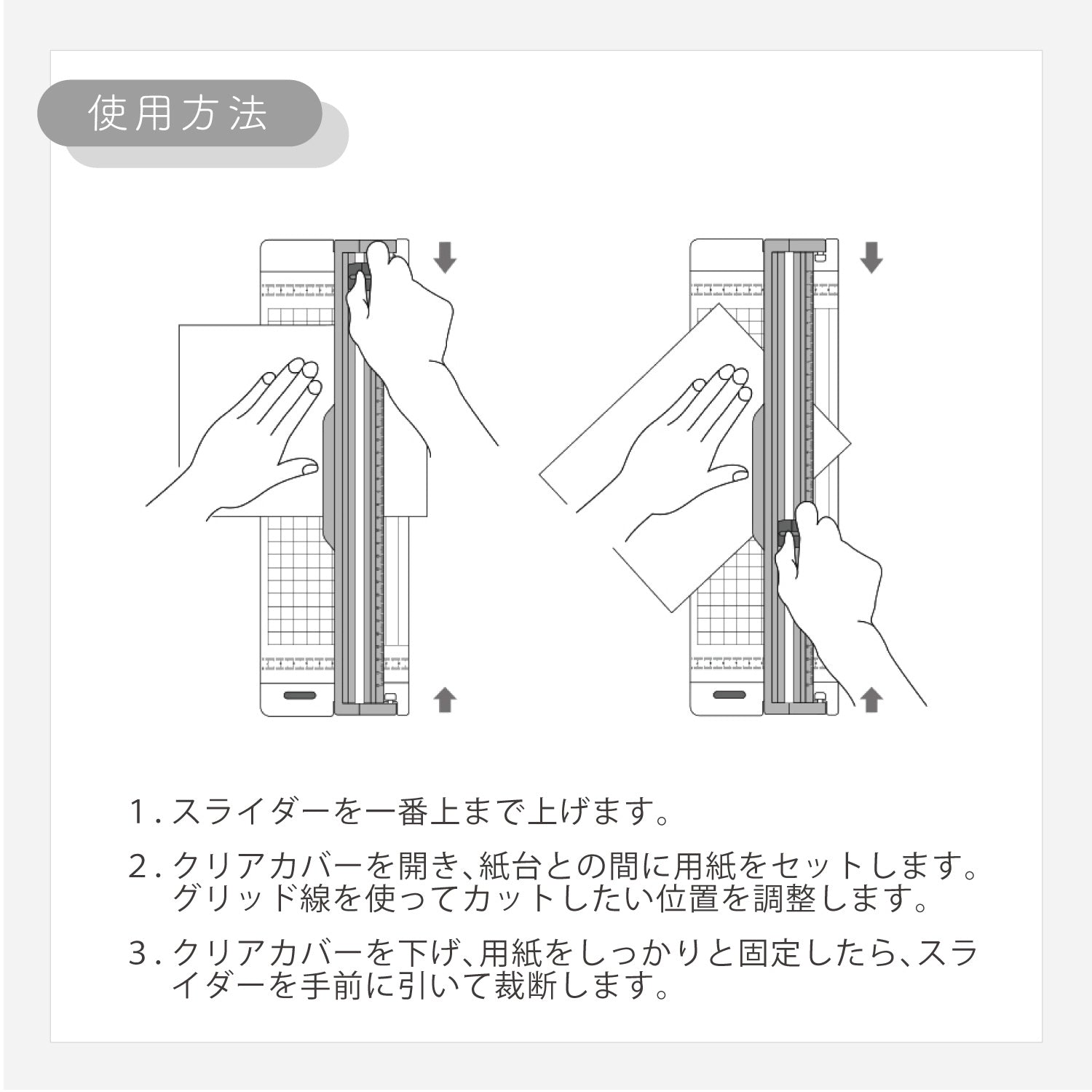 使用方法

1. スライダーを一番上まで上げます。

2. クリアカバーを開き、紙台との間に用紙をセットします。グリッド線を使ってカットしたい位置を調整します。

3. クリアカバーを下げ、用紙をしっかりと固定したら、スライダーを手前に引いて裁断します。