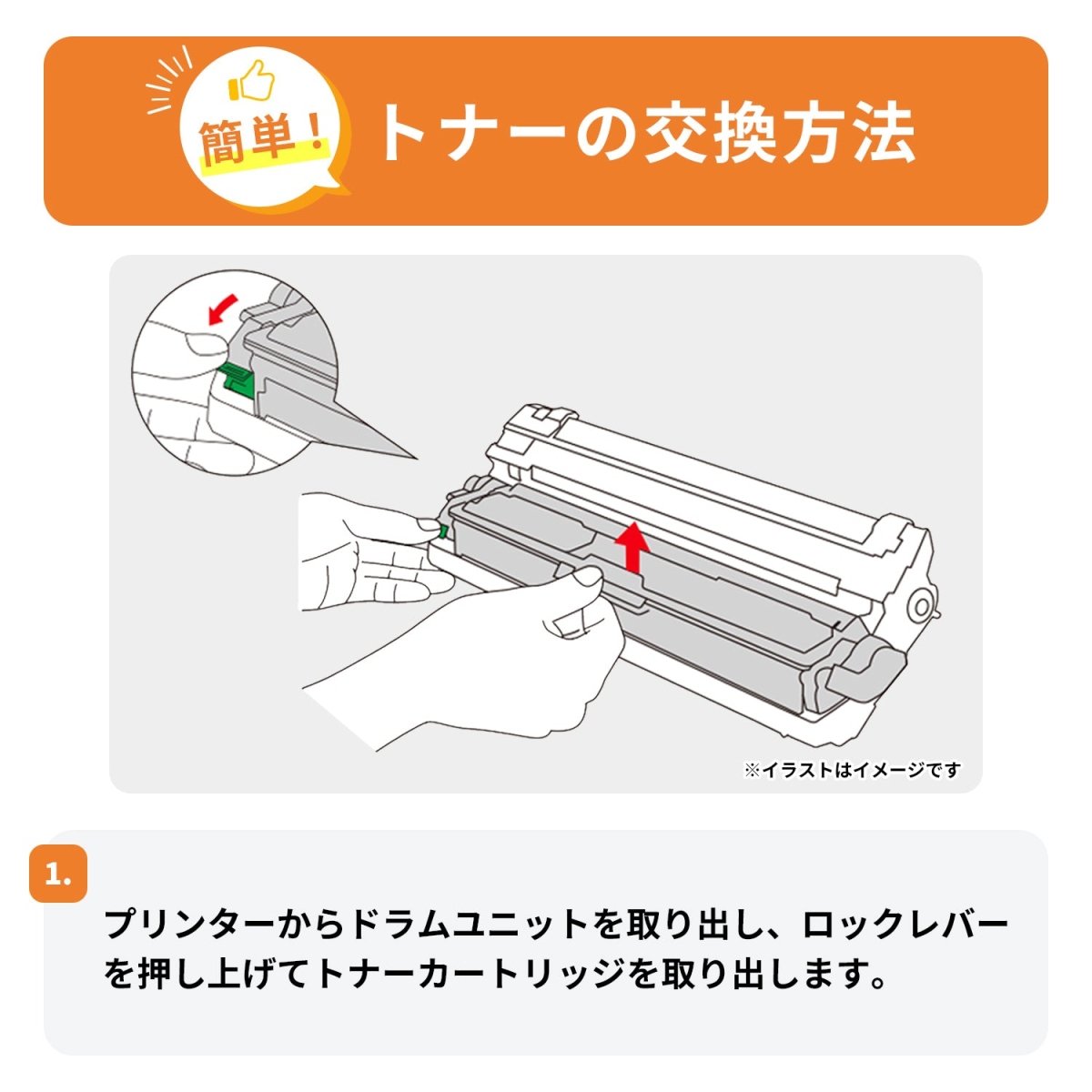 簡単！ トナーの交換方法

※イラストはイメージです

1.

プリンターからドラムユニットを取り出し、ロックレバーを押し上げてトナーカートリッジを取り出します。