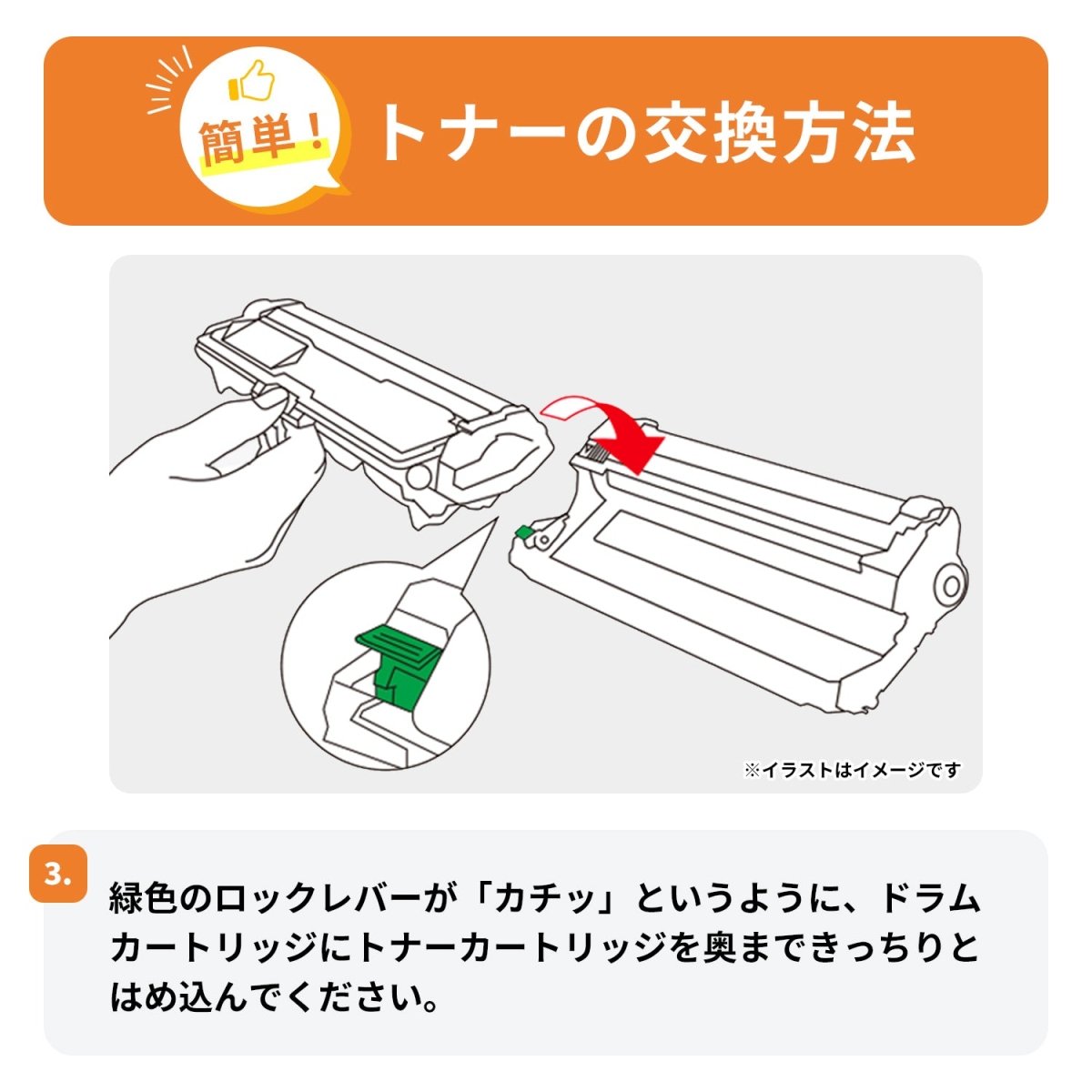 簡単！ トナーの交換方法

※イラストはイメージです

3.

緑色のロックレバーが「カチッ」というように、ドラムカートリッジにトナーカートリッジを奥まできっちりとはめ込んでください。