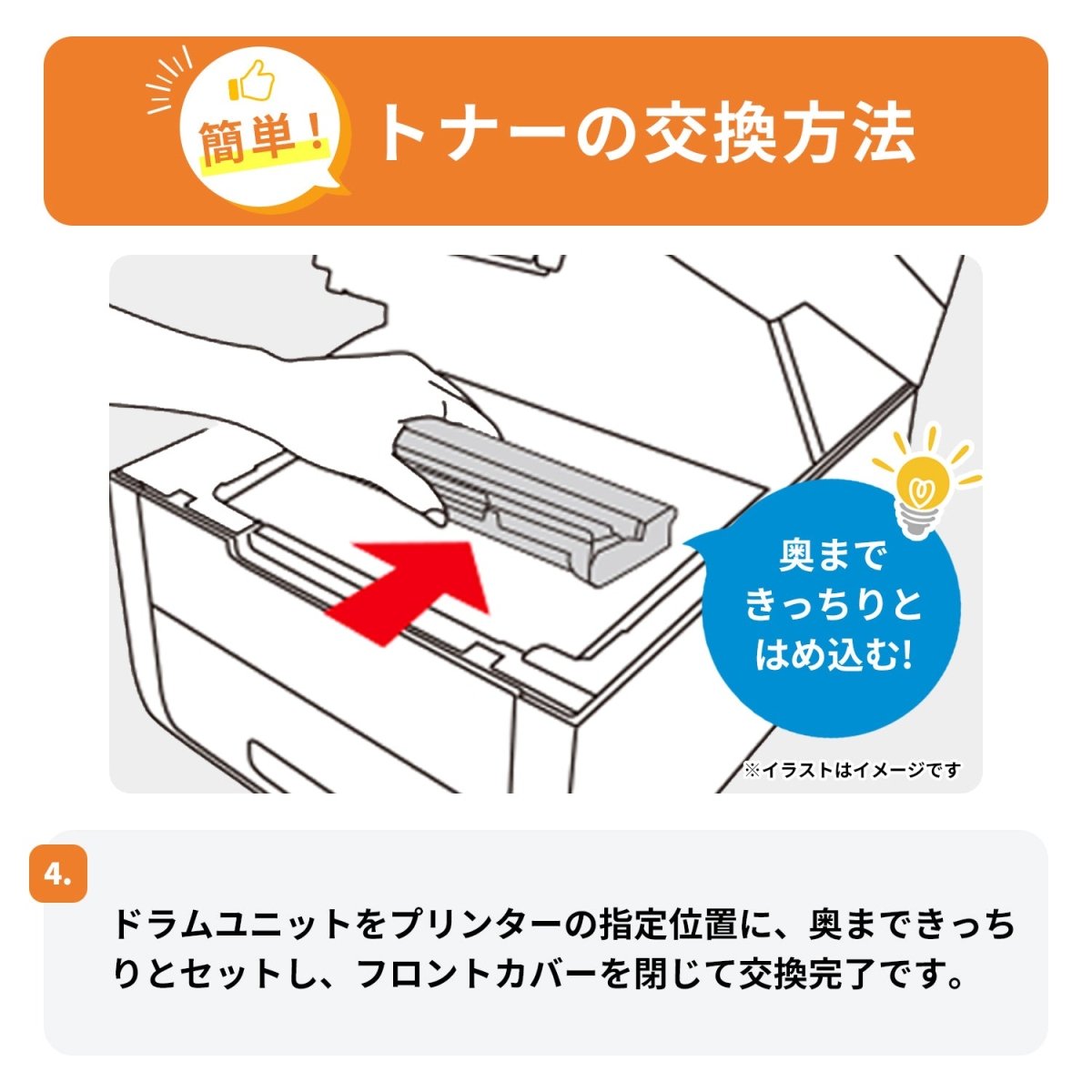 簡単！ トナーの交換方法

奥まできっちりとはめ込む!

※イラストはイメージです

4.

ドラムユニットをプリンターの指定位置に、奥まできっちりとセットし、フロントカバーを閉じて交換完了です。