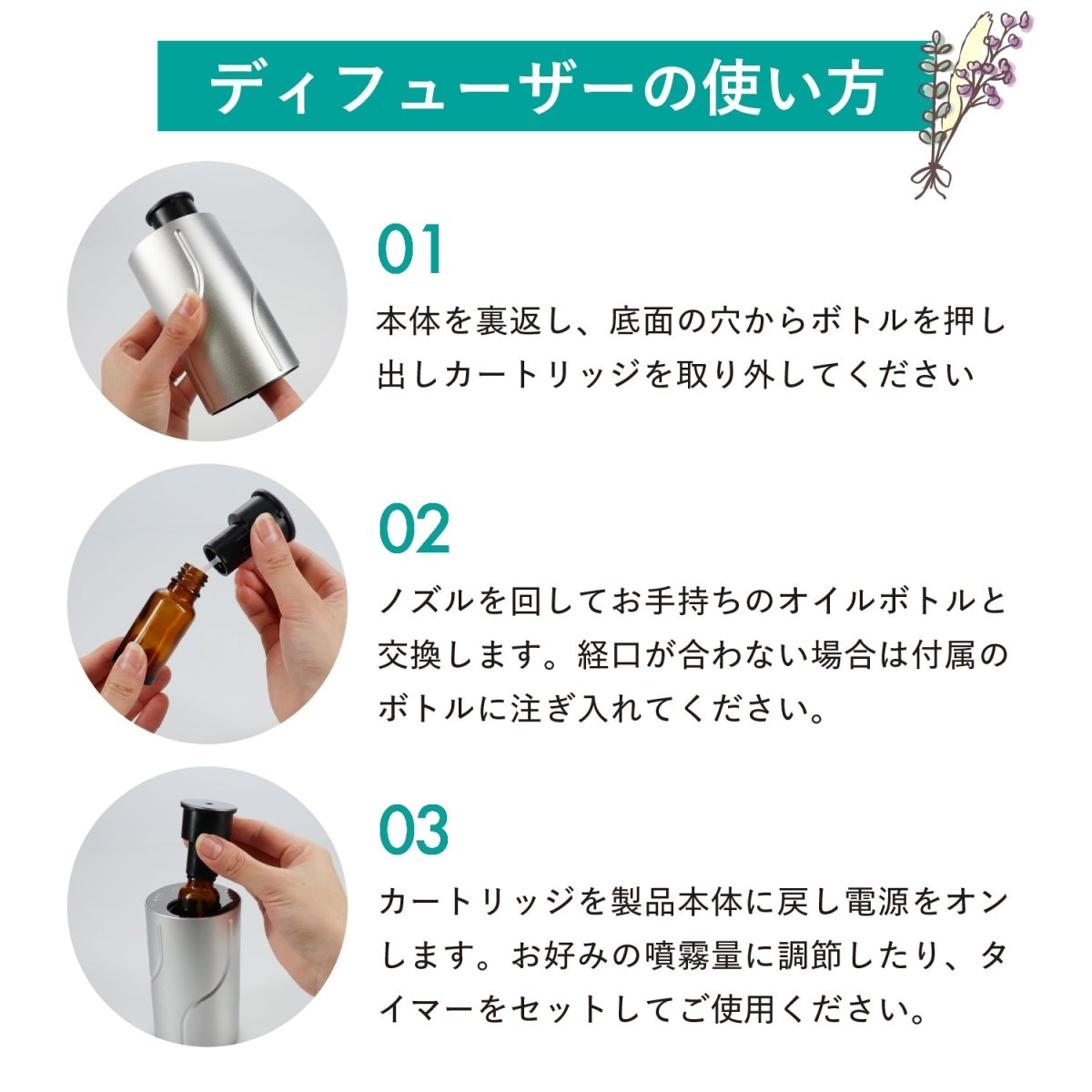 ディフューザーの使い方

01

本体を裏返し、底面の穴からボトルを押し出しカートリッジを取り外してください

02

ノズルを回してお手持ちのオイルボトルと交換します。経口が合わない場合は付属のボトルに注ぎ入れてください。

03

カートリッジを製品本体に戻し電源をオンします。お好みの噴霧量に調節したり、タイマーをセットしてご使用ください。