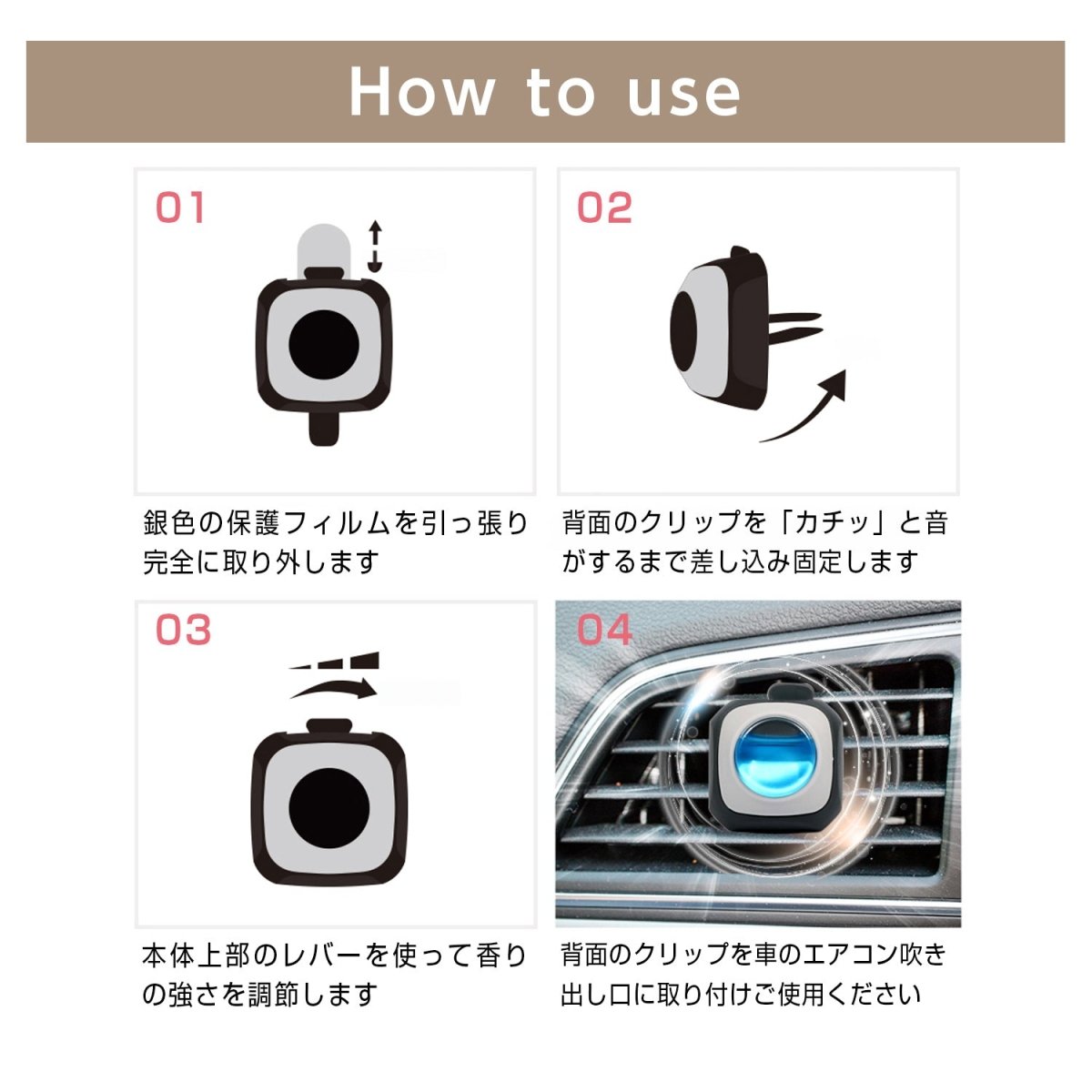 How to use

01

銀色の保護フィルムを引っ張り完全に取り外します

02

背面のクリップを「カチッ」と音がするまで差し込み固定します

03

本体上部のレバーを使って香りの強さを調節します

04

背面のクリップを車のエアコン吹き出し口に取り付けご使用ください