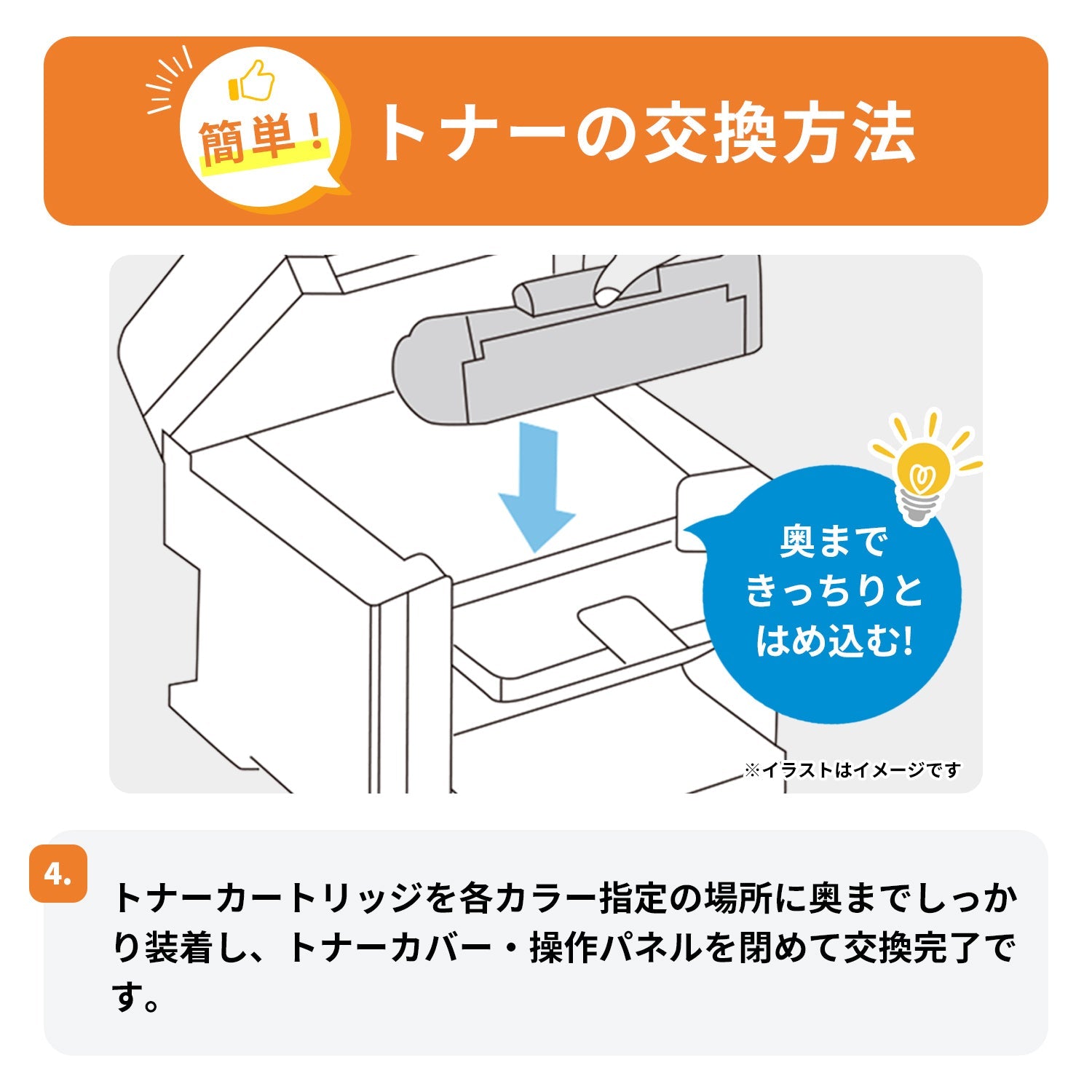 簡単！ トナーの交換方法

奥まで
きっちりと
はめ込む！

※イラストはイメージです

4.

トナーカートリッジを各カラー指定の場所に奥までしっかり装着し、トナーカバー・操作パネルを閉めて交換完了です。