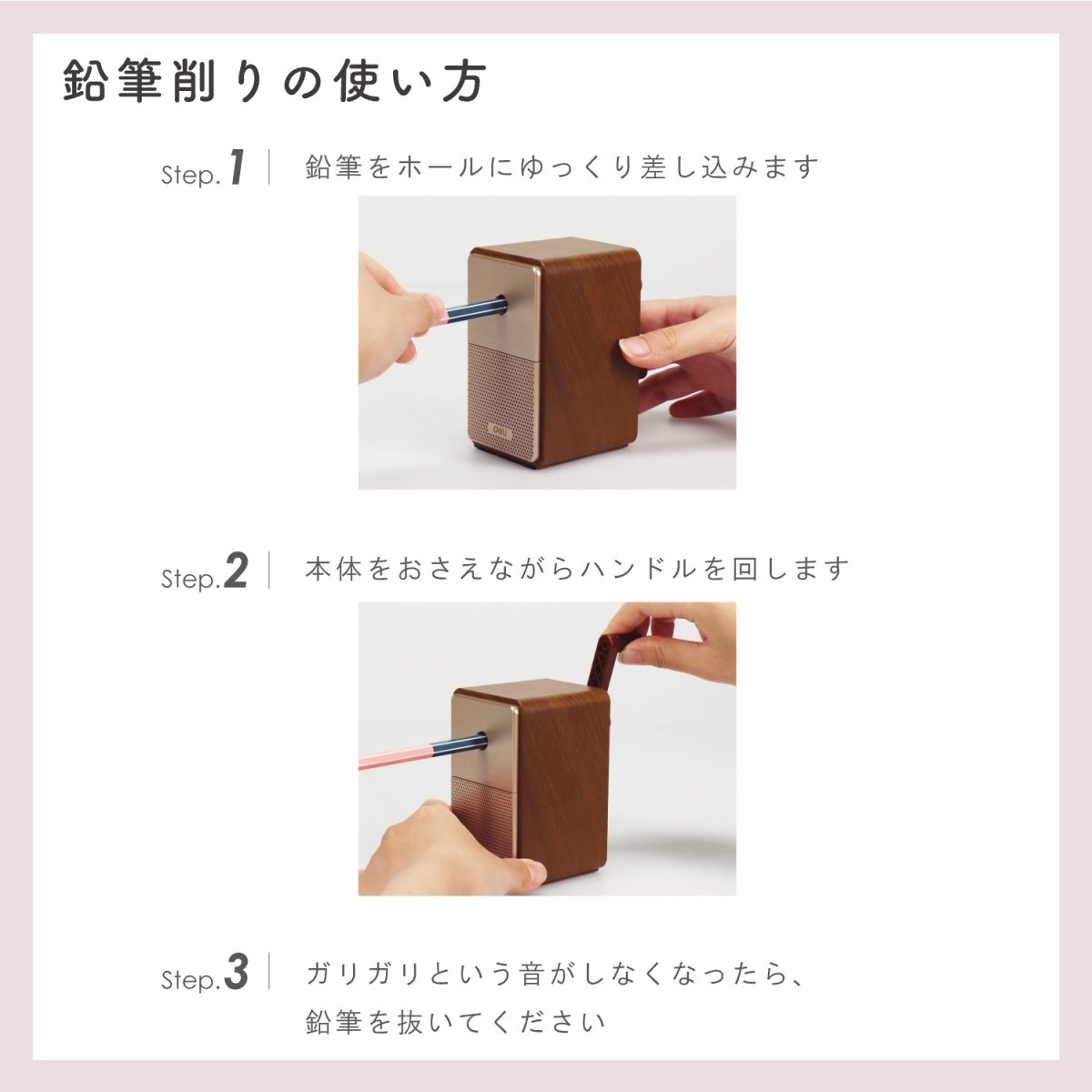 鉛筆削りの使い方

Step.1 | 鉛筆をホールにゆっくり差し込みます

Step.2 | 本体をおさえながらハンドルを回します

Step.3 | ガリガリという音がしなくなったら、鉛筆を抜いてください