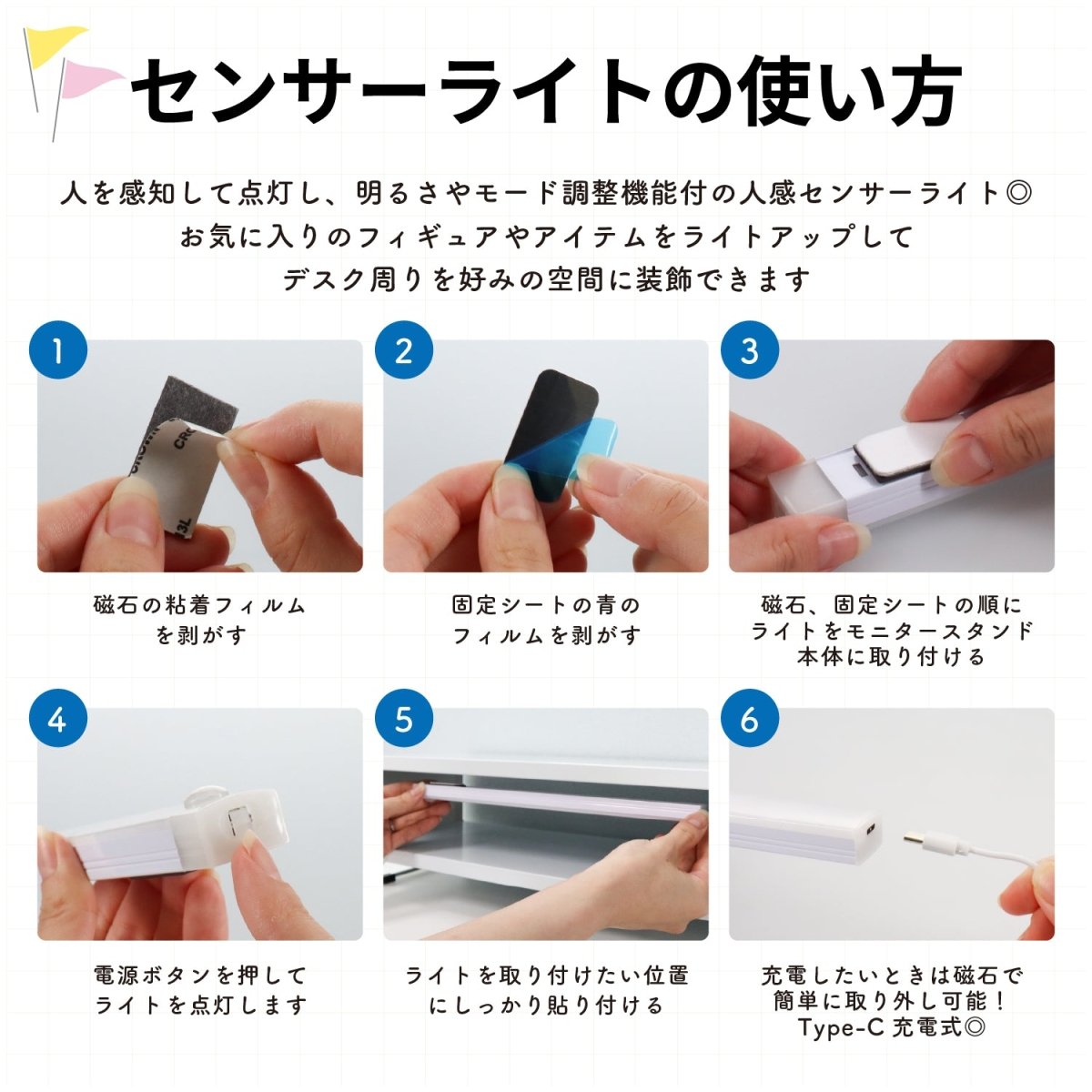 センサーライトの使い方

人を感知して点灯し、明るさやモード調整機能付の人感センサーライト◎
お気に入りのフィギュアやアイテムをライトアップして
デスク周りを好みの空間に装飾できます

1

磁石の粘着フィルムを剥がす

2

固定シートの青のフィルムを剥がす

3

磁石、固定シートの順にライトをモニタースタンド本体に取り付ける

4

電源ボタンを押してライトを点灯します

5

ライトを取り付けたい位置にしっかり貼り付ける

6

充電したいときは磁石で簡単に取り外し可能！
Type-C 充電式◎