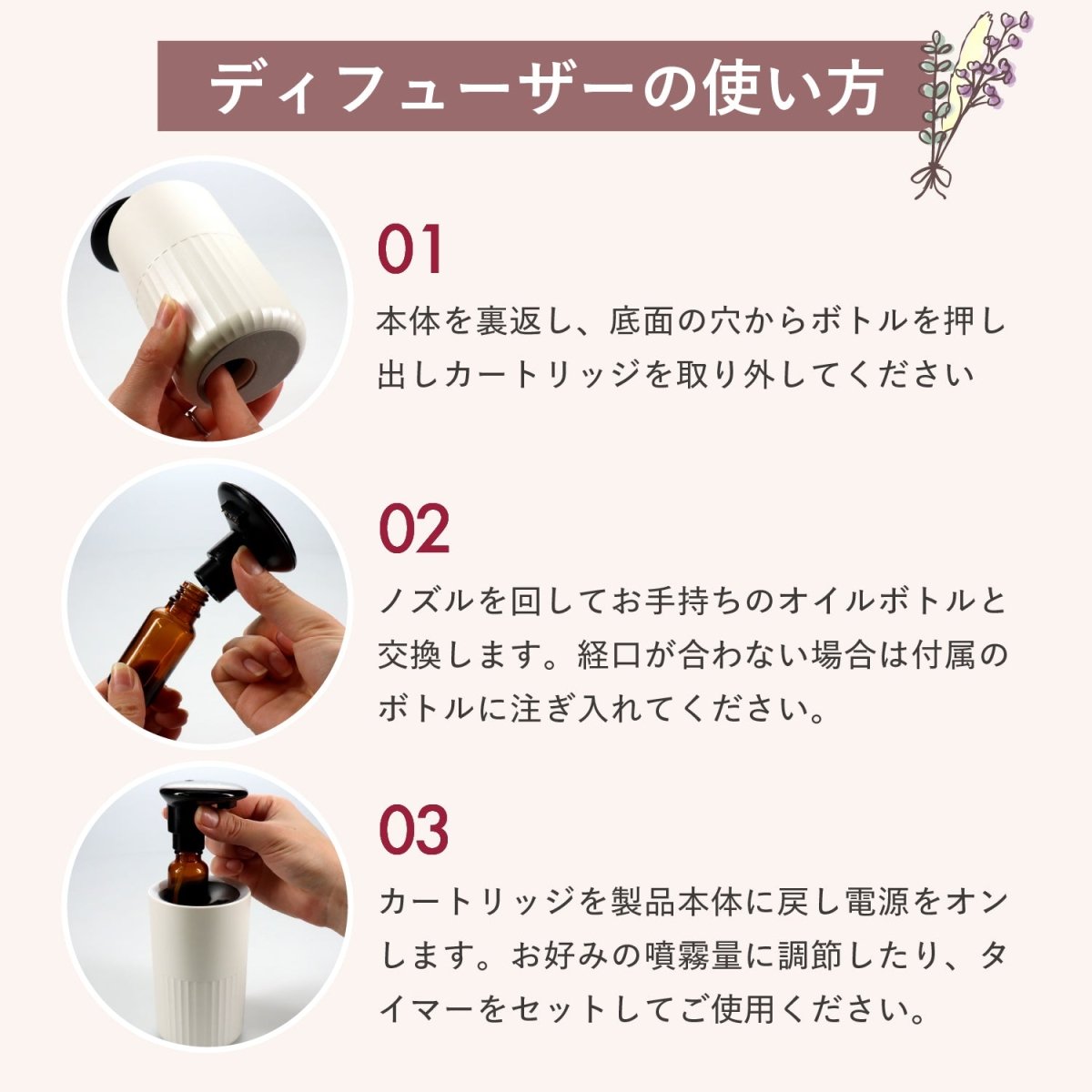 ディフューザーの使い方

01

本体を裏返し、底面の穴からボトルを押し出しカートリッジを取り外してください

02

ノズルを回してお手持ちのオイルボトルと交換します。経口が合わない場合は付属のボトルに注ぎ入れてください。

03

カートリッジを製品本体に戻し電源をオンします。お好みの噴霧量に調節したり、タイマーをセットしてご使用ください。