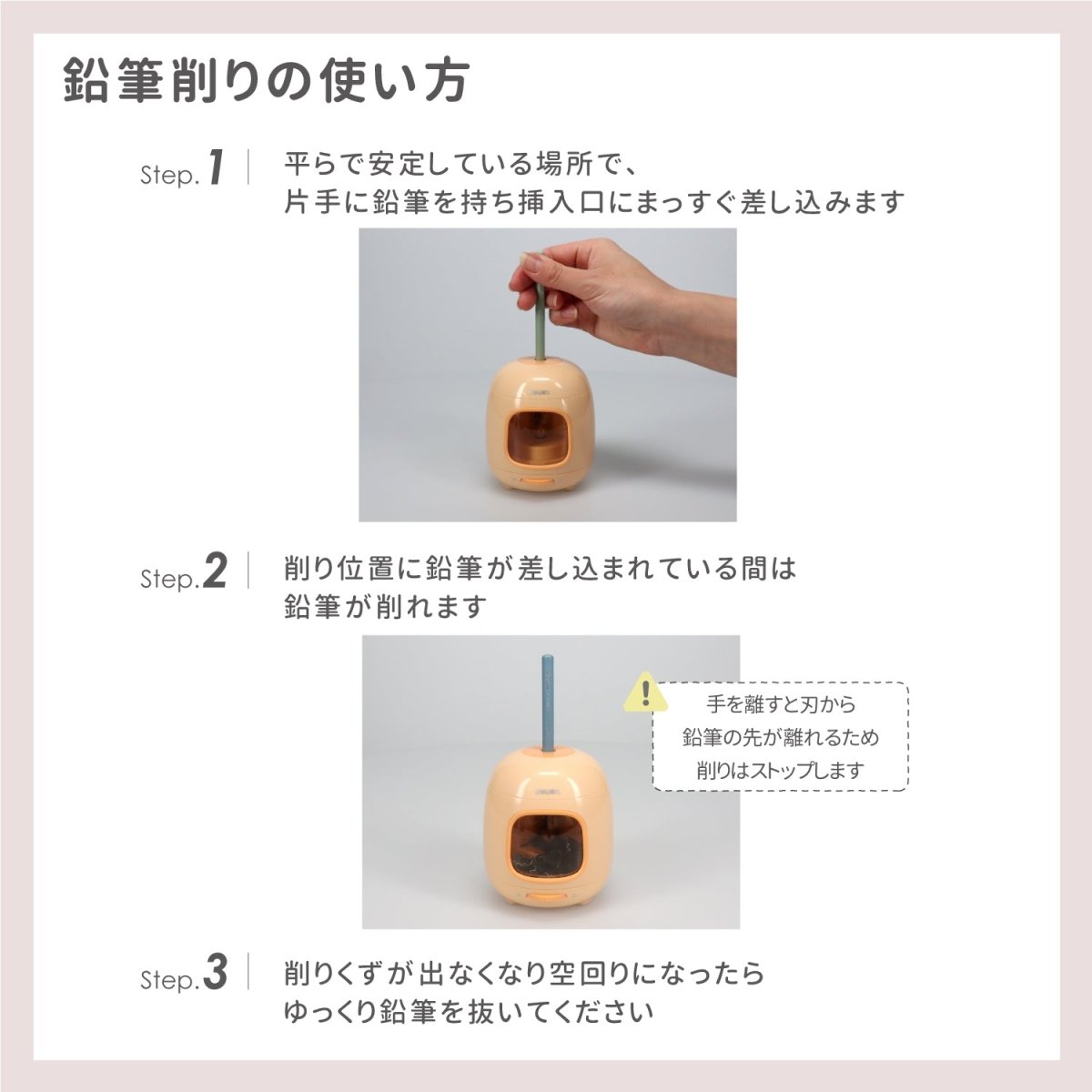 鉛筆削りの使い方

Step.1 平らで安定している場所で、片手に鉛筆を持ち挿入口にまっすぐ差し込みます

Step.2 削り位置に鉛筆が差し込まれている間は鉛筆が削れます

手を離すと刃から鉛筆の先が離れるため削りはストップします

Step.3 削りくずが出なくなり空回りになったらゆっくり鉛筆を抜いてください