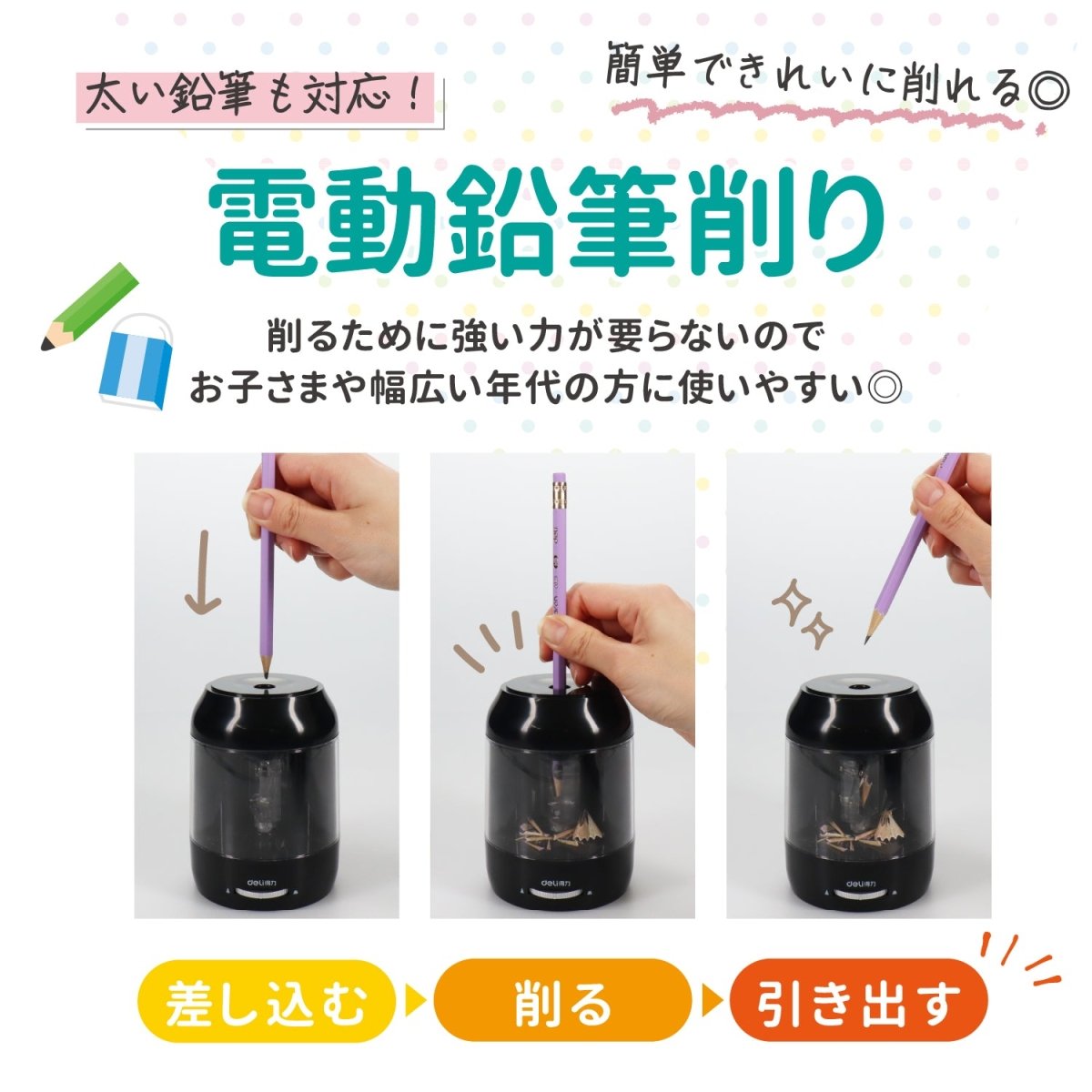 太い鉛筆も対応！

簡単できれいに削れる◎

電動鉛筆削り

削るために強い力が要らないので
お子さまや幅広い年代の方に使いやすい◎

deli得力

deli得力

deli得力

差し込む

削る

引き出す