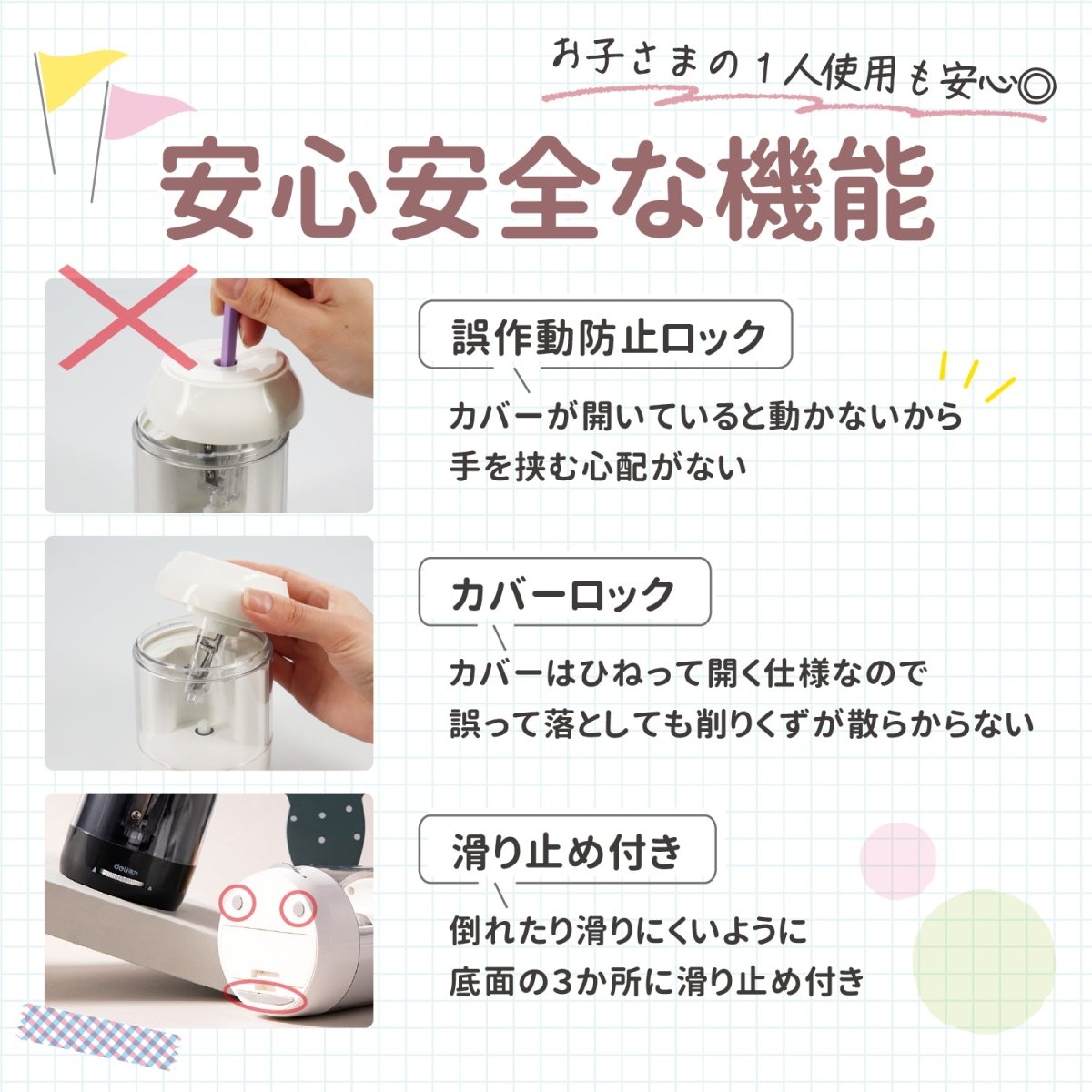 お子さまの１人使用も安心◎

安心安全な機能

誤作動防止ロック

カバーが開いていると動かないから
手を挟む心配がない

カバーロック

カバーはひねって開く仕様なので
誤って落としても削りくずが散らからない

滑り止め付き

倒れたり滑りにくいように
底面の3か所に滑り止め付き

deli