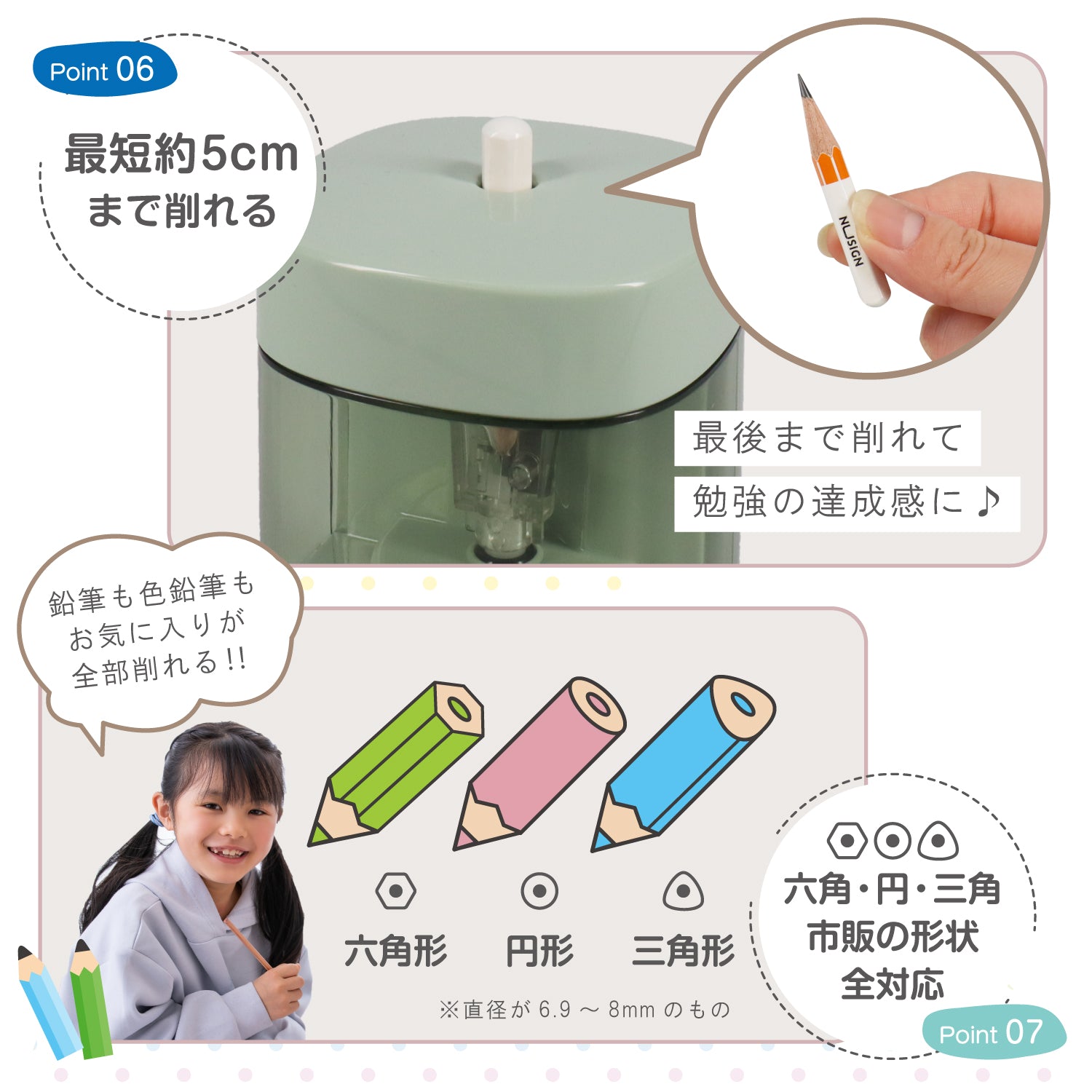 Point 06

最短約5cm
まで削れる

NLJSIGN

最後まで削れて
勉強の達成感に♪

鉛筆も色鉛筆も
お気に入りが
全部削れる!!

六角形　円形　三角形

※直径が 6.9 ～ 8mm のもの

六角・円・三角
市販の形状
全対応

Point 07