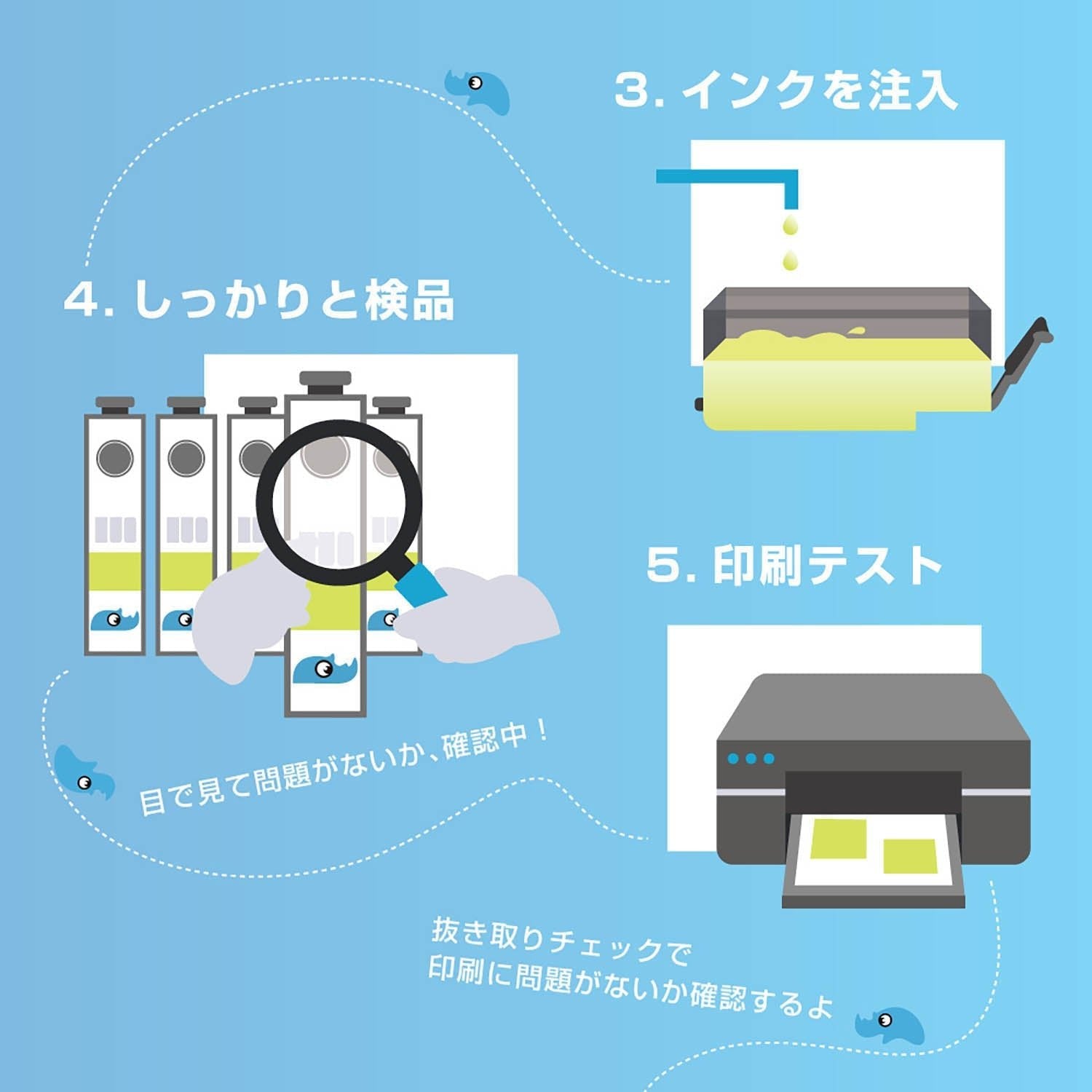 3. インクを注入

4. しっかりと検品

目で見て問題がないか、確認中！

5. 印刷テスト

抜き取りチェックで
印刷に問題がないか確認するよ