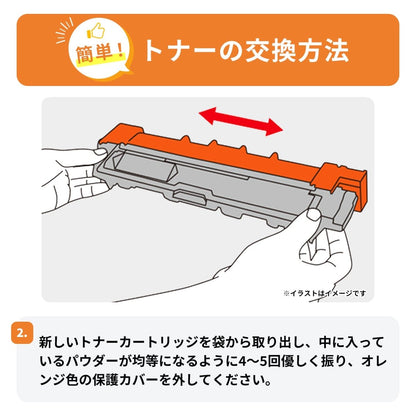 簡単！ トナーの交換方法

※イラストはイメージです

2.

新しいトナーカートリッジを袋から取り出し、中に入っているパウダーが均等になるように4〜5回優しく振り、オレンジ色の保護カバーを外してください。