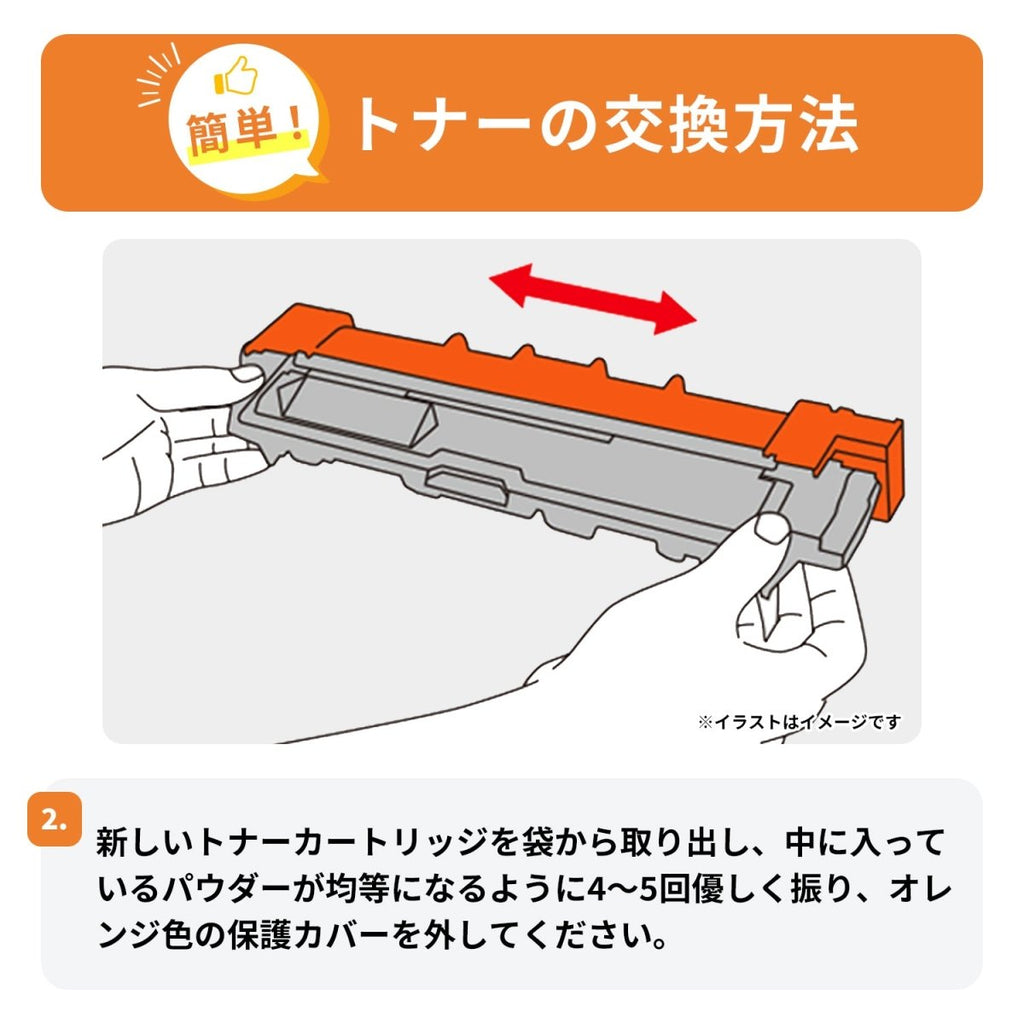 簡単！ トナーの交換方法

※イラストはイメージです

2.

新しいトナーカートリッジを袋から取り出し、中に入っているパウダーが均等になるように4〜5回優しく振り、オレンジ色の保護カバーを外してください。