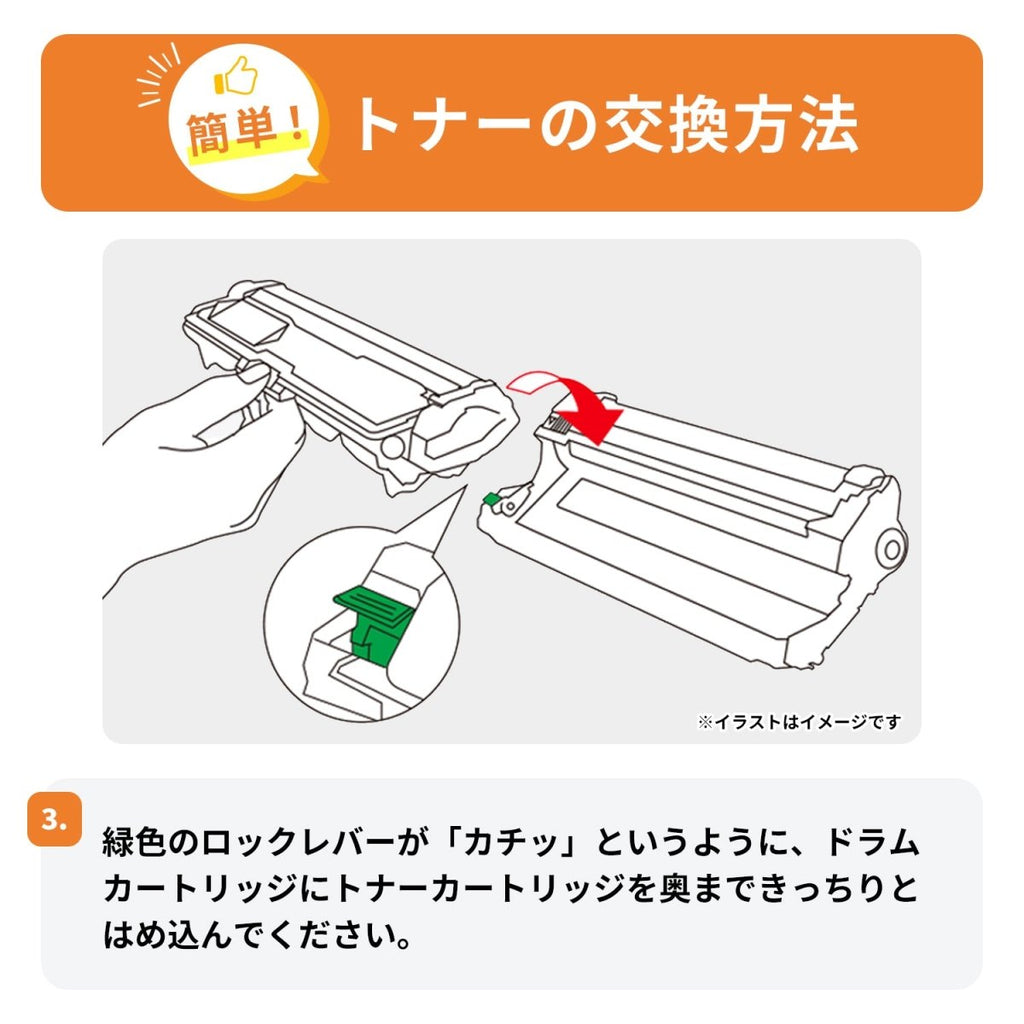 簡単！ トナーの交換方法

※イラストはイメージです

3.

緑色のロックレバーが「カチッ」というように、ドラムカートリッジにトナーカートリッジを奥まできっちりとはめ込んでください。