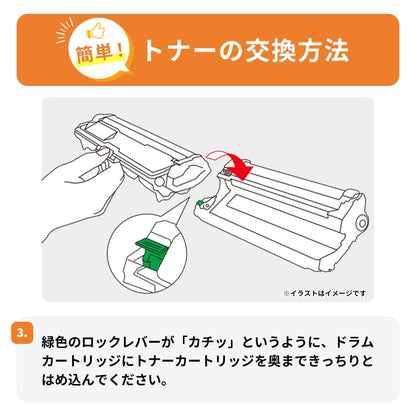 簡単！ トナーの交換方法

※イラストはイメージです

3.

緑色のロックレバーが「カチッ」というように、ドラムカートリッジにトナーカートリッジを奥まできっちりとはめ込んでください。