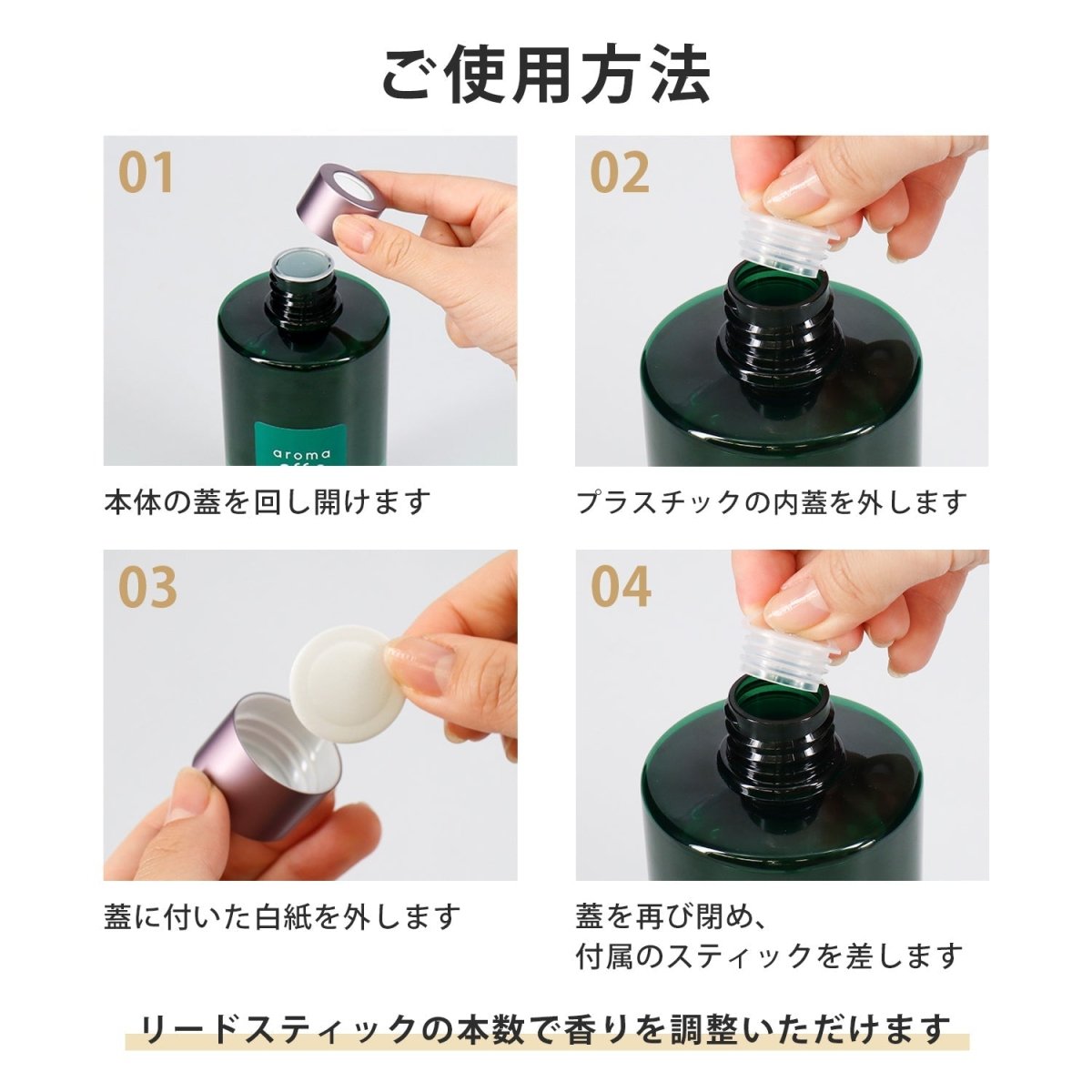 ご使用方法

01

aroma

本体の蓋を回し開けます

02

プラスチックの内蓋を外します

03

蓋に付いた白紙を外します

04

蓋を再び閉め、
付属のスティックを差します

リードスティックの本数で香りを調整いただけます