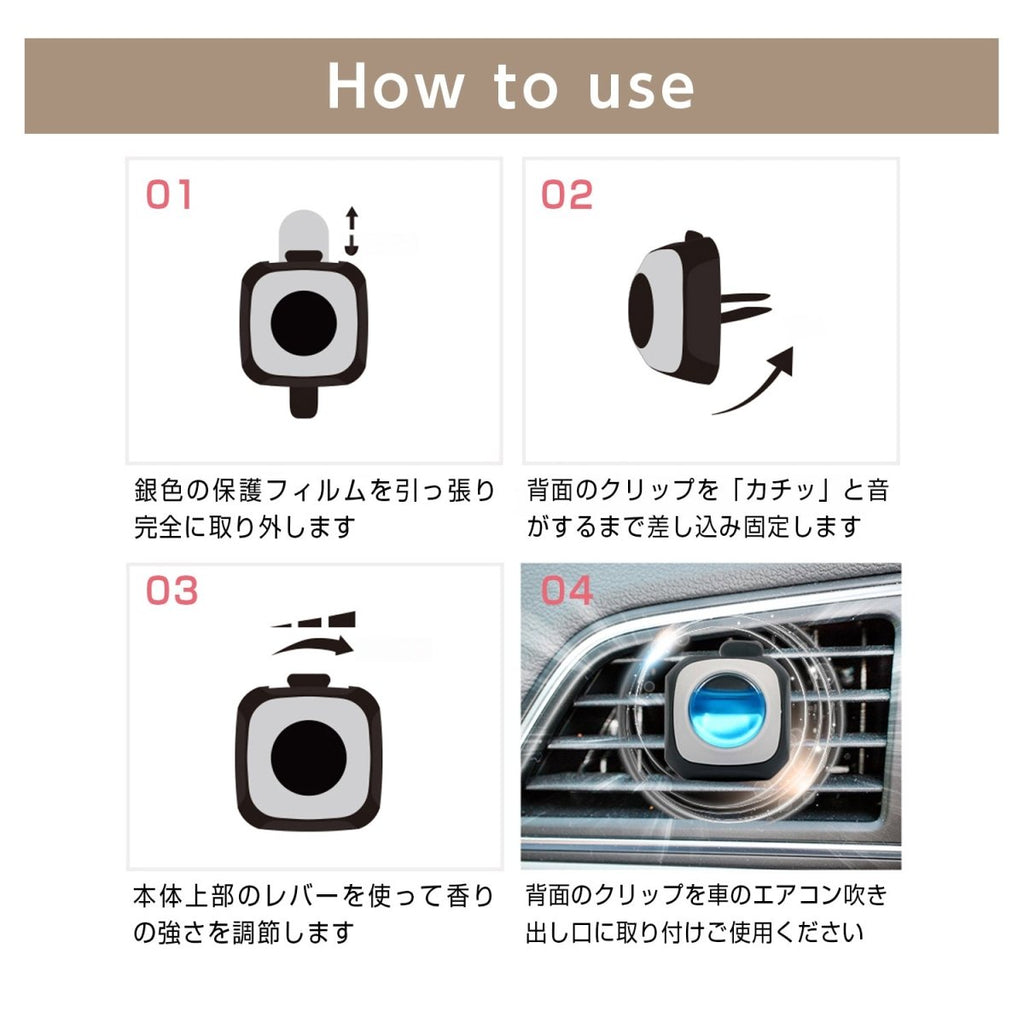 How to use

01

銀色の保護フィルムを引っ張り完全に取り外します

02

背面のクリップを「カチッ」と音がするまで差し込み固定します

03

本体上部のレバーを使って香りの強さを調節します

04

背面のクリップを車のエアコン吹き出し口に取り付けご使用ください