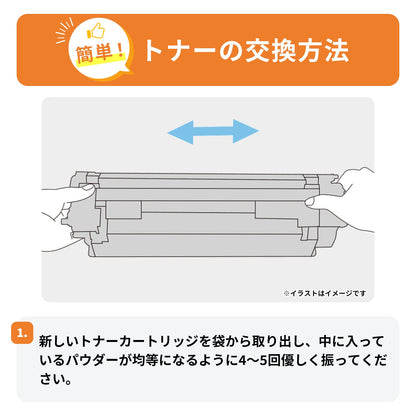 簡単！ トナーの交換方法

※イラストはイメージです

1.

新しいトナーカートリッジを袋から取り出し、中に入っているパウダーが均等になるように4〜5回優しく振ってください。