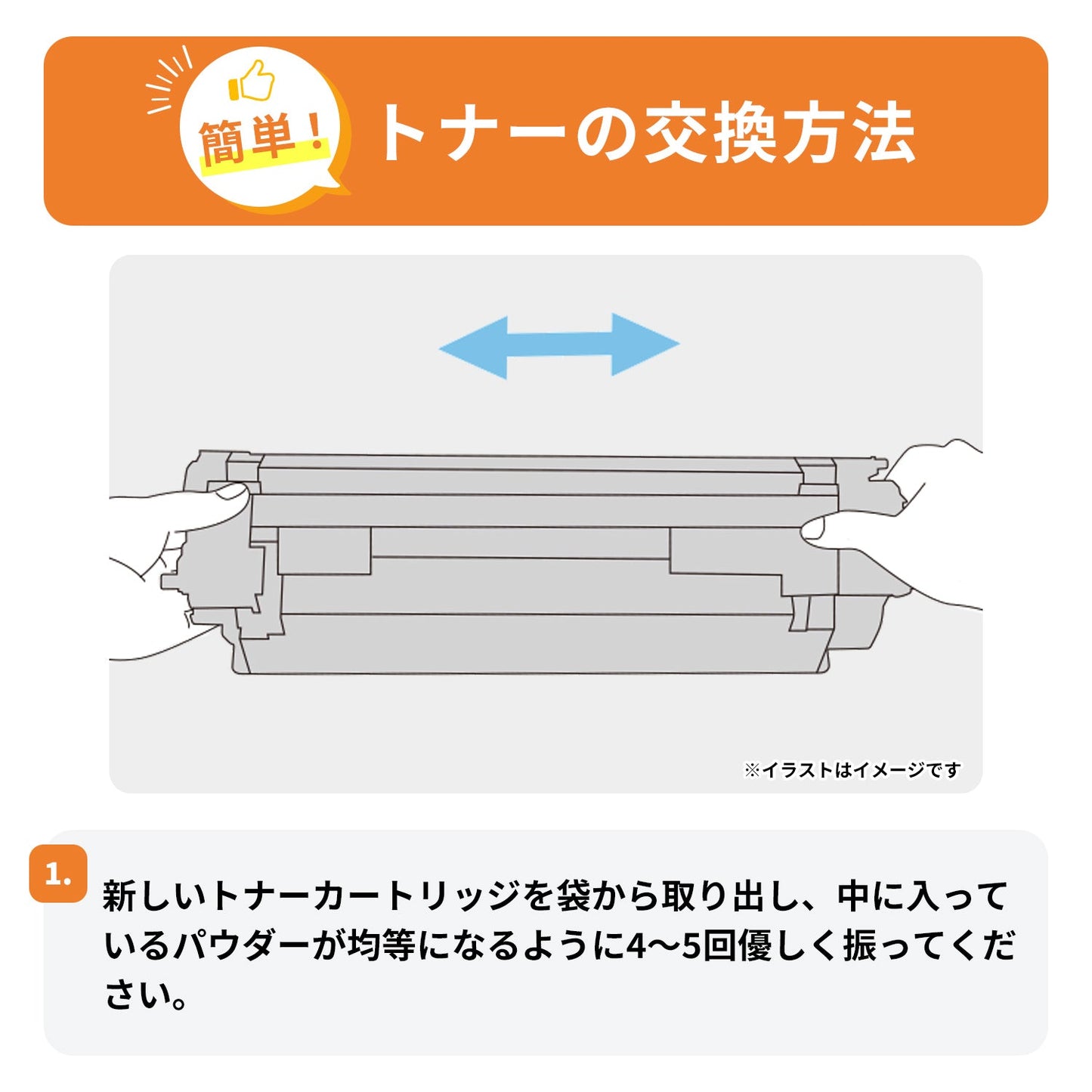 簡単！

トナーの交換方法

※イラストはイメージです

1.

新しいトナーカートリッジを袋から取り出し、中に入っているパウダーが均等になるように4〜5回優しく振ってください。