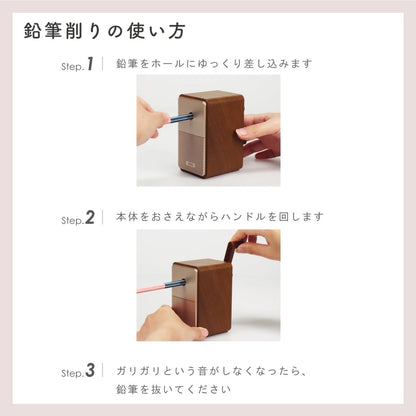 鉛筆削りの使い方

Step.1 鉛筆をホールにゆっくり差し込みます

Step.2 本体をおさえながらハンドルを回します

Step.3 ガリガリという音がしなくなったら、鉛筆を抜いてください