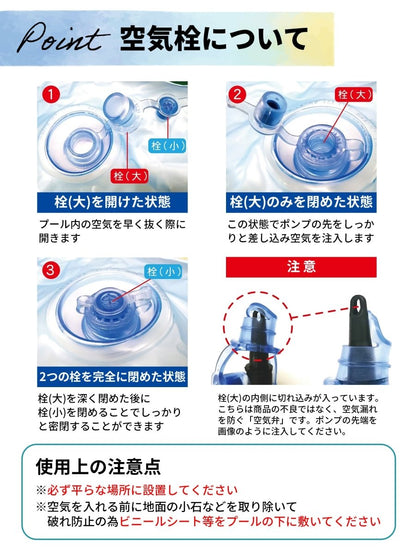 Point 空気栓について

1
栓(小)
栓(大)
栓(大)を開けた状態
プール内の空気を早く抜く際に開きます

2
栓(大)
栓(大)のみを閉めた状態
この状態でポンプの先をしっかりと差し込み空気を注入します

3
栓(小)
2つの栓を完全に閉めた状態
栓(大)を深く閉めた後に栓(小)を閉めることでしっかりと密閉することができます

注意
栓(大)の内側に切れ込みが入っています。こちらは商品の不良ではなく、空気漏れを防ぐ「空気弁」です。ポンプの先端を画像のように注入してください。

使用上の注意点
※必ず平らな場所に設置してください
※空気を入れる前に地面の小石などを取り除いて破れ防止の為ビニールシート等をプールの下に敷いてください