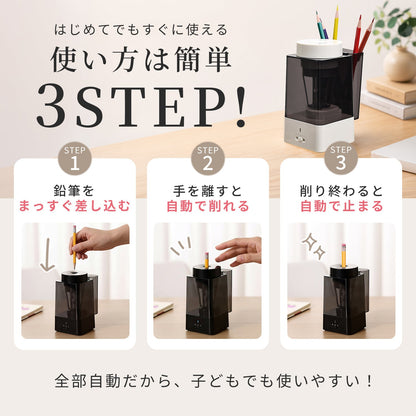 はじめてでもすぐに使える
使い方は簡単
3STEP!

STEP
1
鉛筆を
まっすぐ差し込む

STEP
2
手を離すと
自動で削れる

STEP
3
削り終わると
自動で止まる

全部自動だから、子どもでも使いやすい！