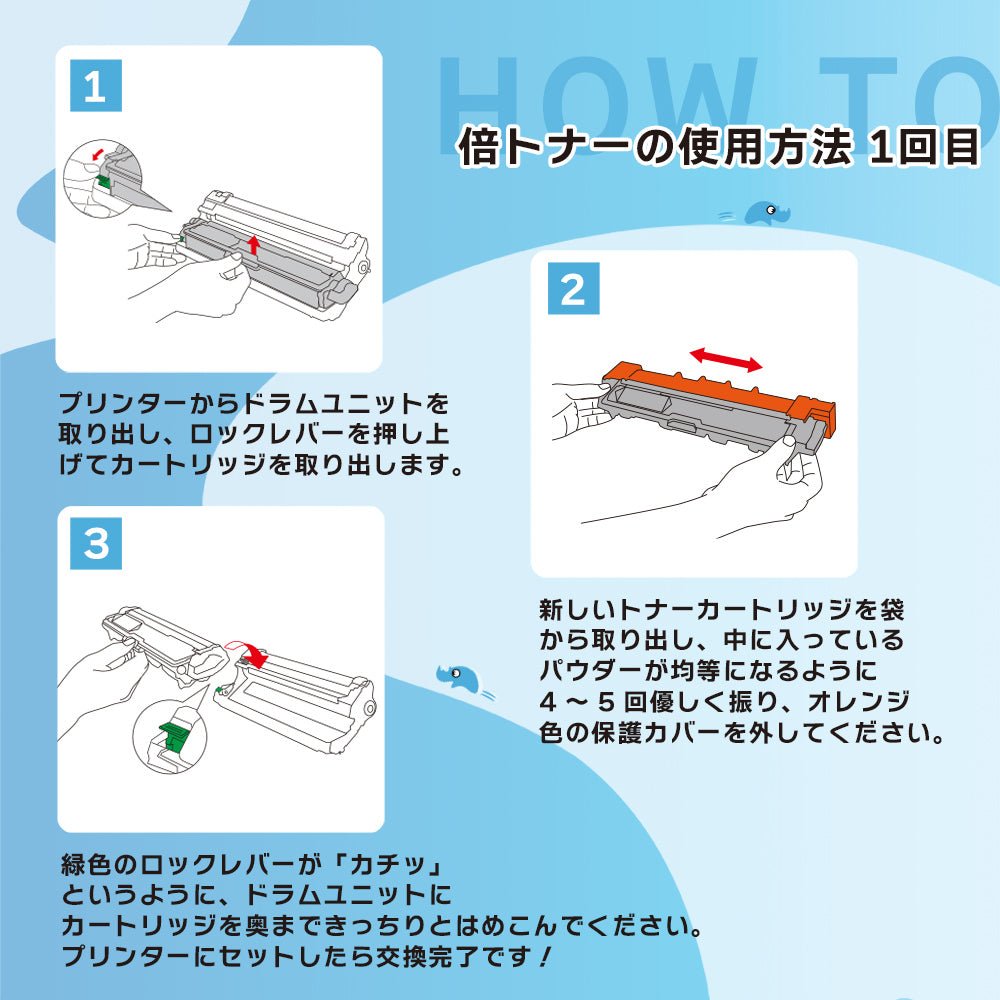 HOW TO

倍トナーの使用方法 1回目

1

プリンターからドラムユニットを取り出し、ロックレバーを押し上げてカートリッジを取り出します。

2

新しいトナーカートリッジを袋から取り出し、中に入っているパウダーが均等になるように4～5回優しく振り、オレンジ色の保護カバーを外してください。

3

緑色のロックレバーが「カチッ」というように、ドラムユニットにカートリッジを奥まできっちりとはめこんでください。プリンターにセットしたら交換完了です！