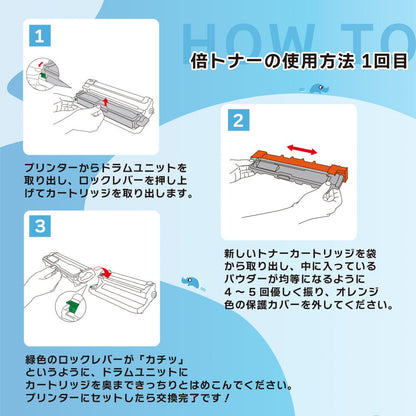 HOW TO

倍トナーの使用方法 1回目

1

プリンターからドラムユニットを取り出し、ロックレバーを押し上げてカートリッジを取り出します。

2

新しいトナーカートリッジを袋から取り出し、中に入っているパウダーが均等になるように4～5回優しく振り、オレンジ色の保護カバーを外してください。

3

緑色のロックレバーが「カチッ」というように、ドラムユニットにカートリッジを奥まできっちりとはめこんでください。プリンターにセットしたら交換完了です！