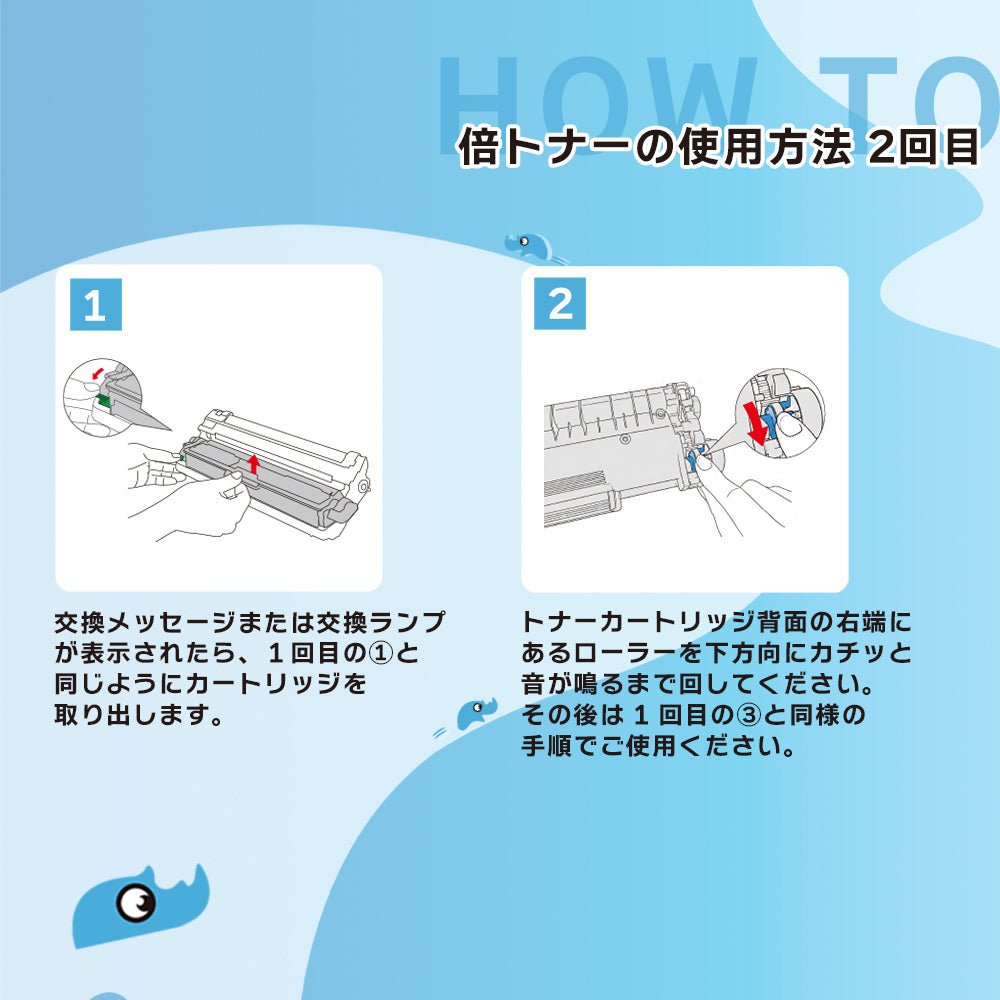 HOW TO

倍トナーの使用方法 2回目

1

交換メッセージまたは交換ランプが表示されたら、１回目の①と同じようにカートリッジを取り出します。

2

トナーカートリッジ背面の右端にあるローラーを下方向にカチッと音が鳴るまで回してください。その後は１回目の③と同様の手順でご使用ください。