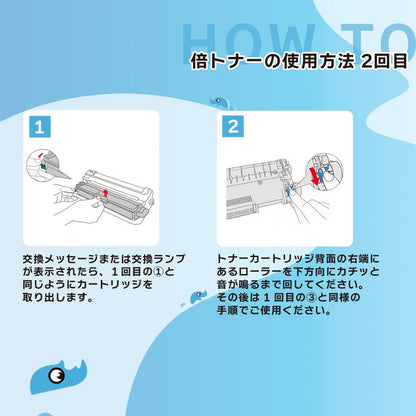 HOW TO

倍トナーの使用方法 2回目

1

交換メッセージまたは交換ランプが表示されたら、１回目の①と同じようにカートリッジを取り出します。

2

トナーカートリッジ背面の右端にあるローラーを下方向にカチッと音が鳴るまで回してください。その後は１回目の③と同様の手順でご使用ください。