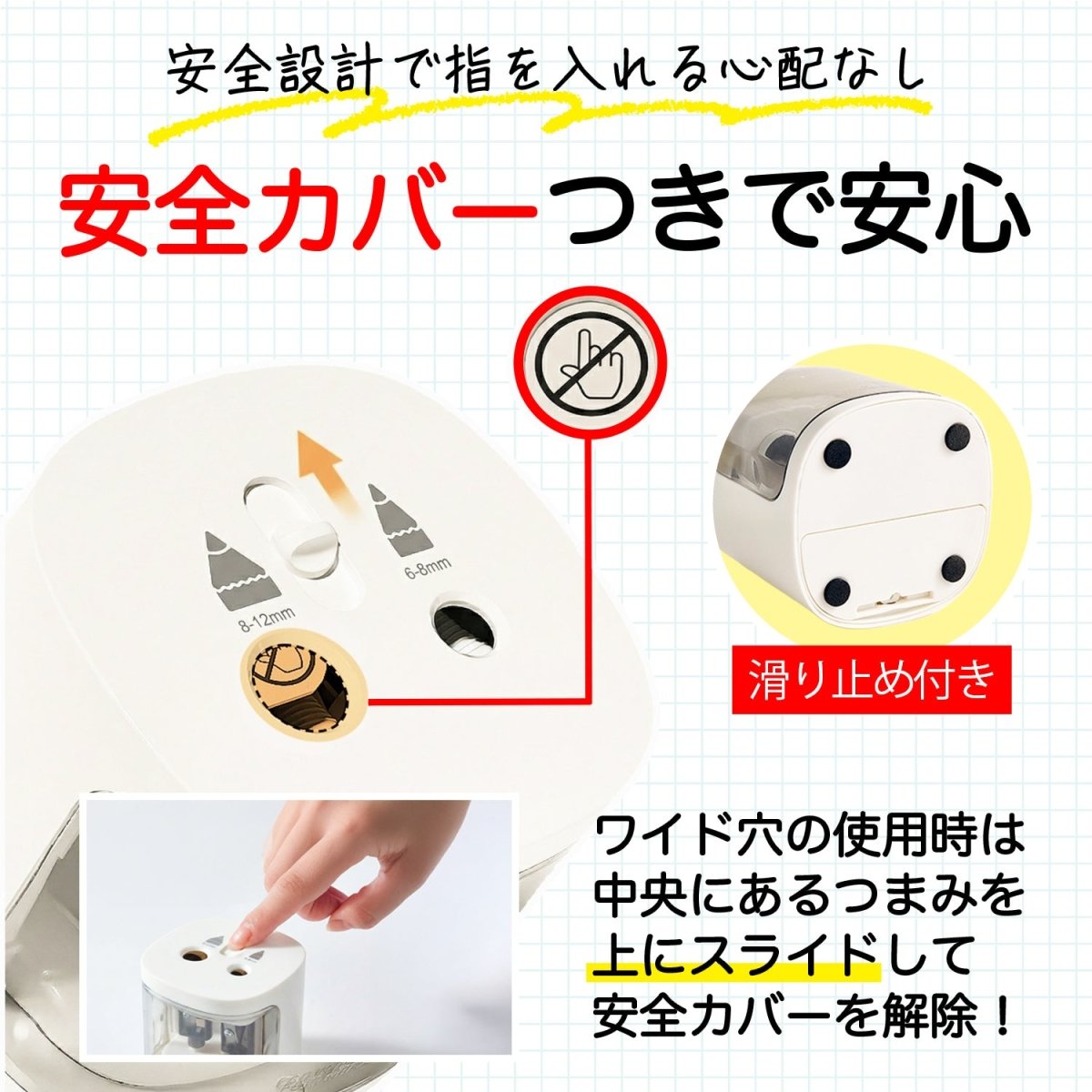 安全設計で指を入れる心配なし

安全カバーつきで安心

8-12mm

6-8mm

滑り止め付き

ワイド穴の使用時は中央にあるつまみを上にスライドして安全カバーを解除！