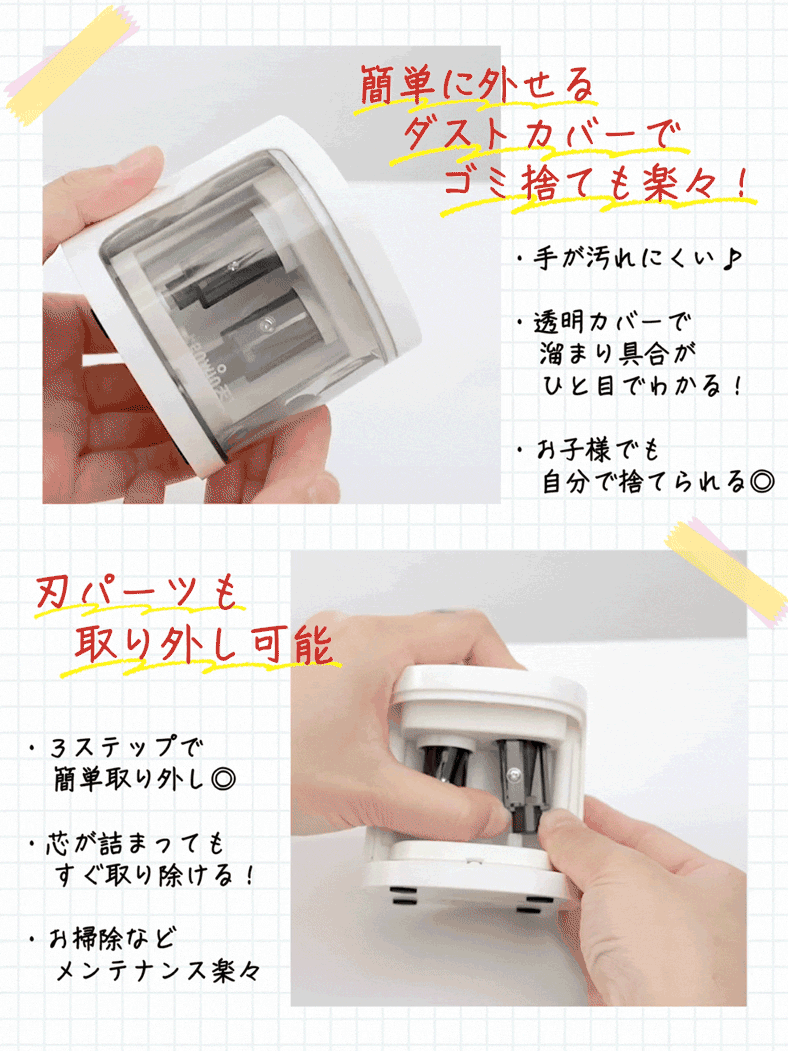 簡単に外せる
ダストカバーで
ゴミ捨ても楽々！

・手が汚れにくい♪

・透明カバーで
溜まり具合が
ひと目でわかる！

・お子様でも
自分で捨てられる◎

刃パーツも
取り外し可能

・3ステップで
簡単取り外し◎

・芯が詰まっても
すぐ取り除ける！

・お掃除など
メンテナンス楽々