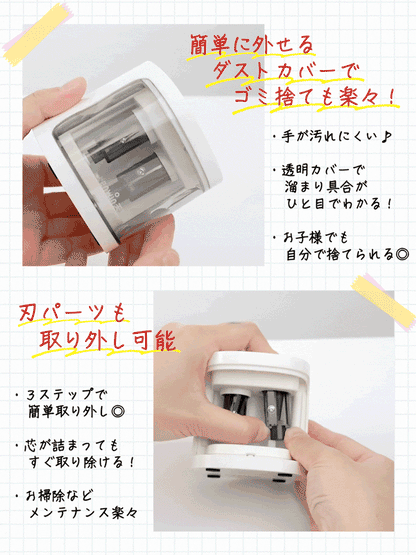 簡単に外せる
ダストカバーで
ゴミ捨ても楽々！

・手が汚れにくい♪

・透明カバーで
溜まり具合が
ひと目でわかる！

・お子様でも
自分で捨てられる◎

刃パーツも
取り外し可能

・3ステップで
簡単取り外し◎

・芯が詰まっても
すぐ取り除ける！

・お掃除など
メンテナンス楽々