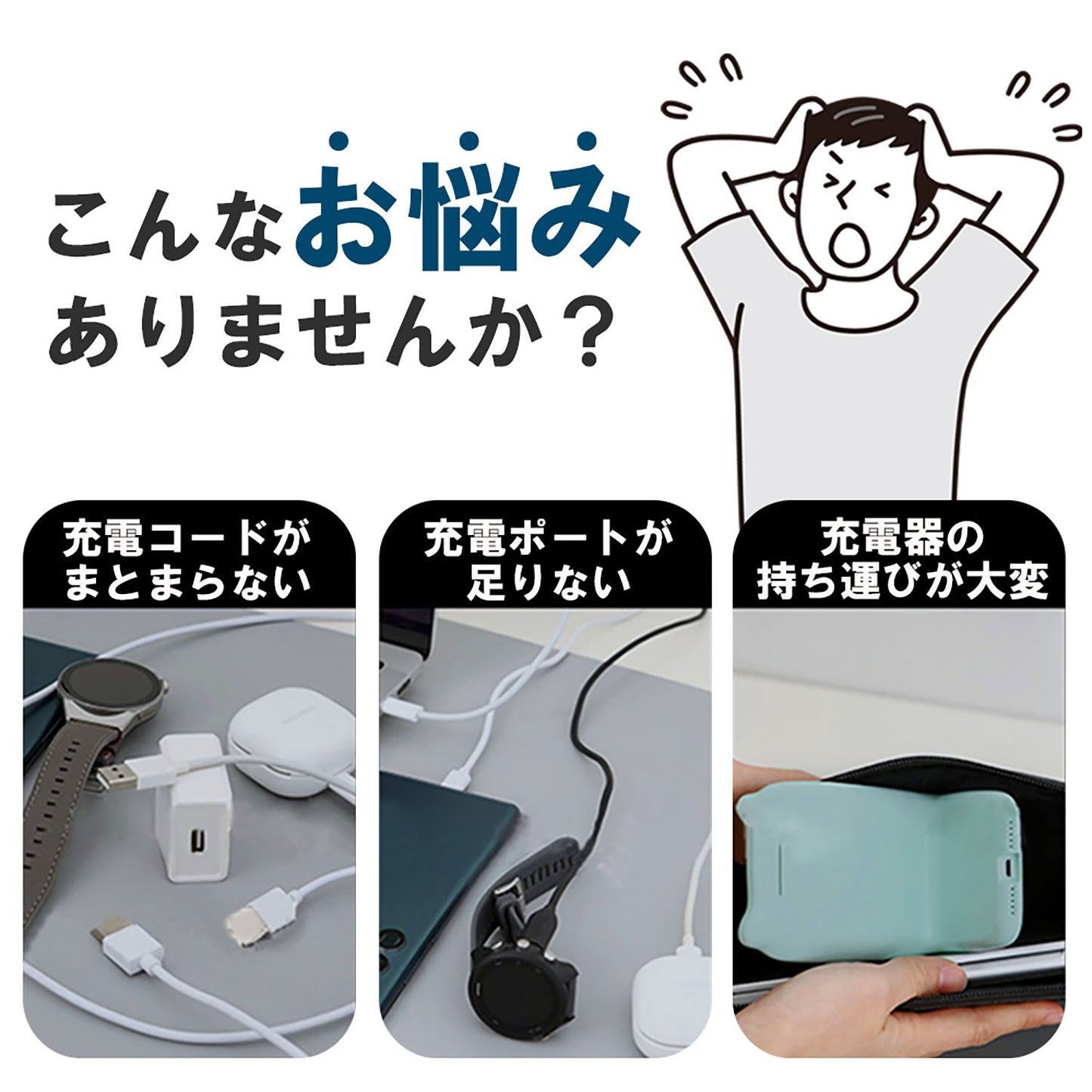 こんなお悩み
ありませんか？

充電コードが
まとまらない

充電ポートが
足りない

充電器の
持ち運びが大変