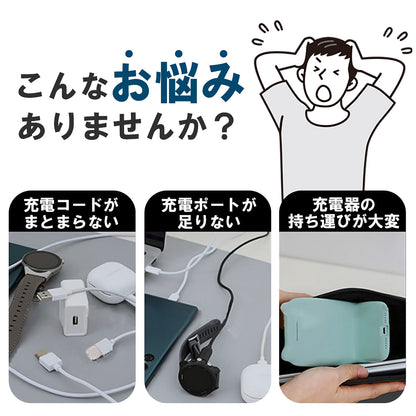 こんなお悩み
ありませんか？

充電コードが
まとまらない

充電ポートが
足りない

充電器の
持ち運びが大変