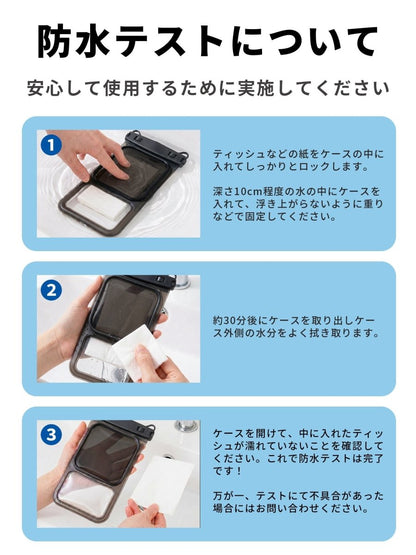 防水テストについて

安心して使用するために実施してください

1

ティッシュなどの紙をケースの中に入れてしっかりとロックします。

深さ10cm程度の水の中にケースを入れて、浮き上がらないように重りなどで固定してください。

2

約30分後にケースを取り出しケース外側の水分をよく拭き取ります。

3

ケースを開けて、中に入れたティッシュが濡れていないことを確認してください。これで防水テストは完了です！

万が一、テストにて不具合があった場合にはお問い合わせください。