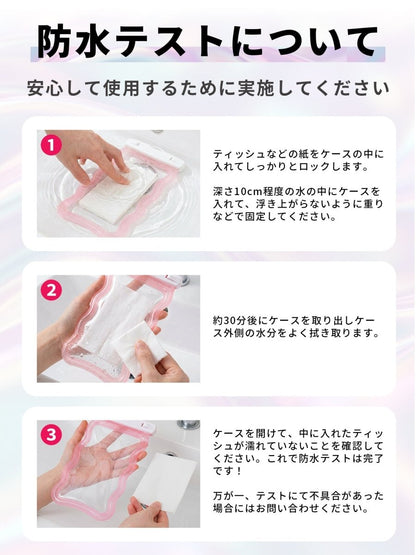 防水テストについて

安心して使用するために実施してください

1

ティッシュなどの紙をケースの中に入れてしっかりとロックします。

深さ10cm程度の水の中にケースを入れて、浮き上がらないように重りなどで固定してください。

2

約30分後にケースを取り出しケース外側の水分をよく拭き取ります。

3

ケースを開けて、中に入れたティッシュが濡れていないことを確認してください。これで防水テストは完了です！

万が一、テストにて不具合があった場合にはお問い合わせください。