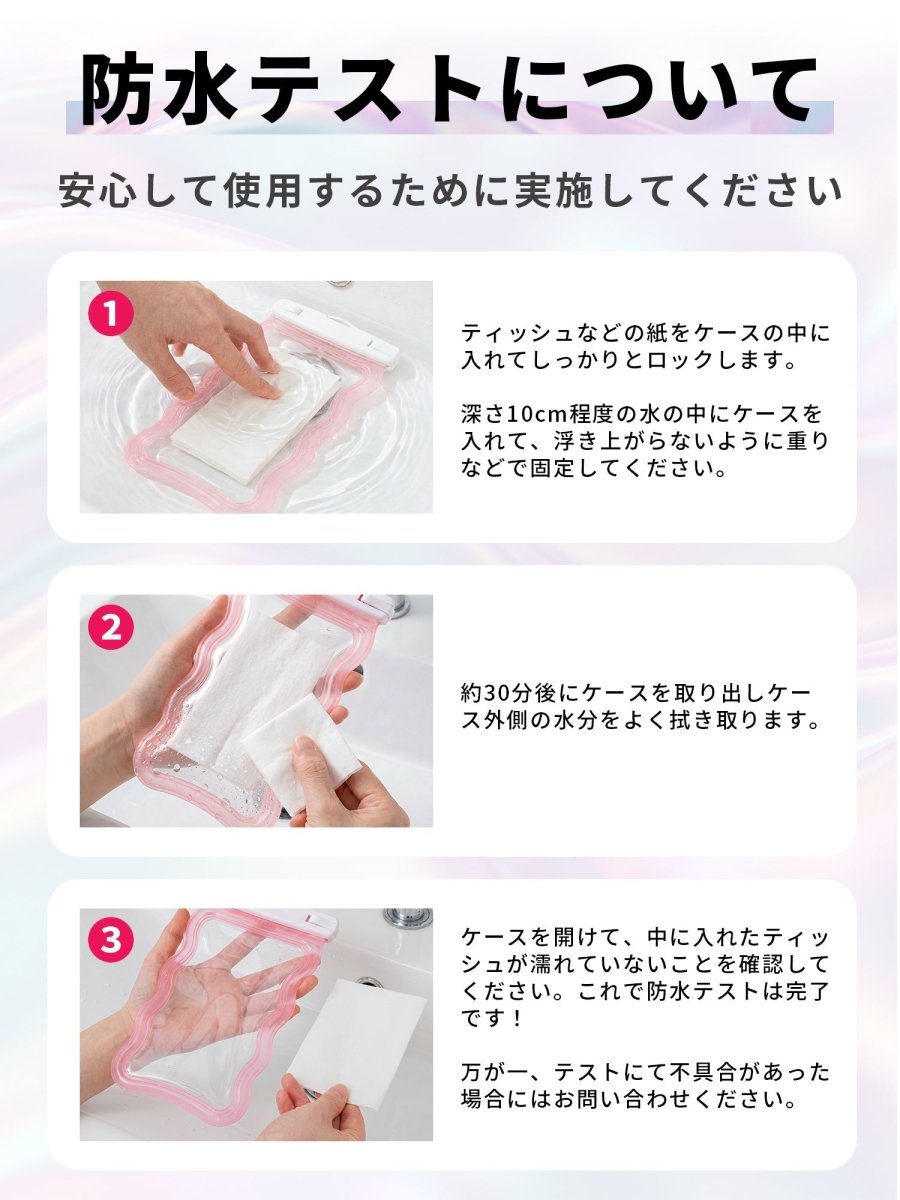 防水テストについて

安心して使用するために実施してください

1

ティッシュなどの紙をケースの中に入れてしっかりとロックします。

深さ10cm程度の水の中にケースを入れて、浮き上がらないように重りなどで固定してください。

2

約30分後にケースを取り出しケース外側の水分をよく拭き取ります。

3

ケースを開けて、中に入れたティッシュが濡れていないことを確認してください。これで防水テストは完了です！

万が一、テストにて不具合があった場合にはお問い合わせください。