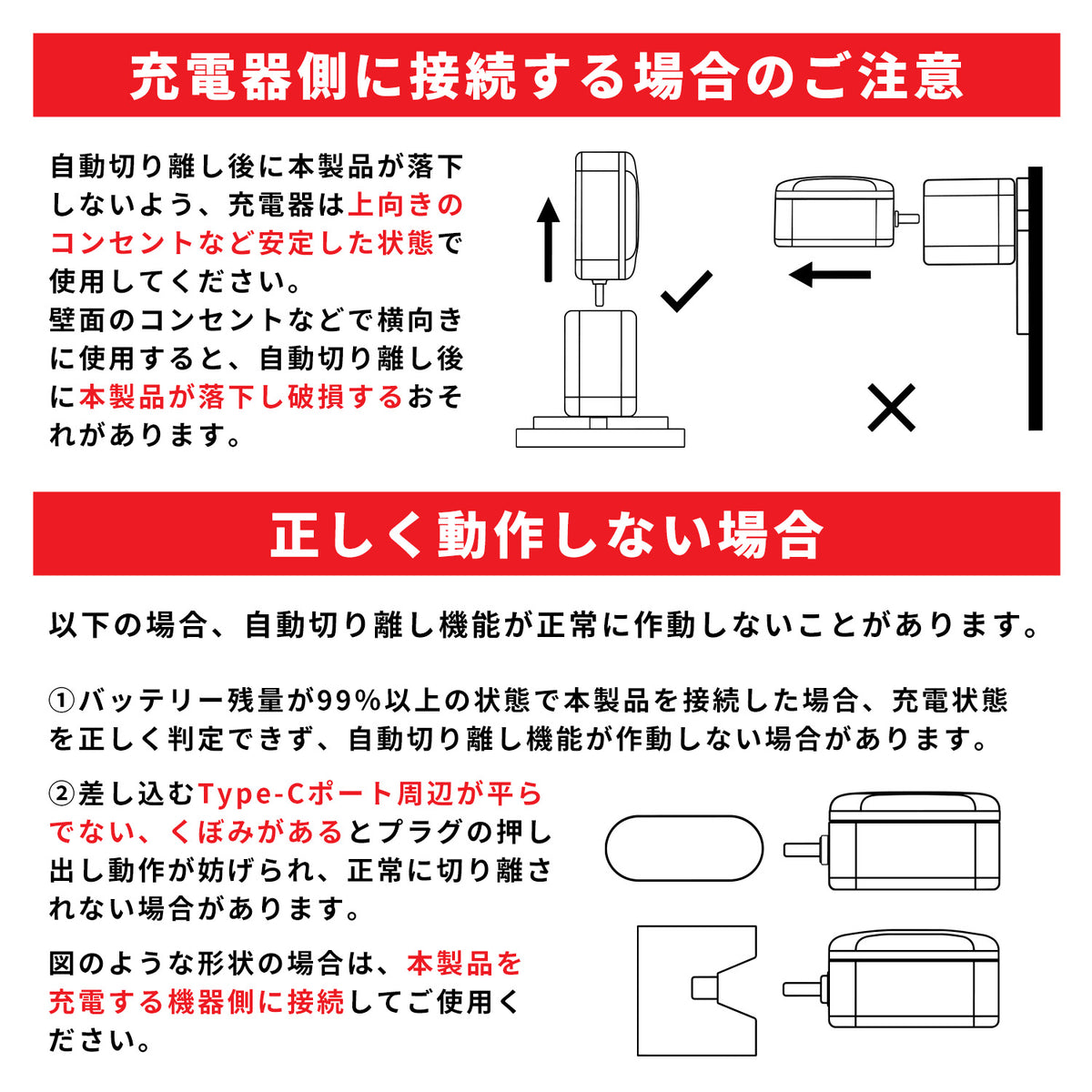 充電器側に接続する場合のご注意

自動切り離し後に本製品が落下しないよう、充電器は上向きのコンセントなど安定した状態で使用してください。
壁面のコンセントなどで横向きに使用すると、自動切り離し後に本製品が落下し破損するおそれがあります。

正しく動作しない場合

以下の場合、自動切り離し機能が正常に作動しないことがあります。

①バッテリー残量が99%以上の状態で本製品を接続した場合、充電状態を正しく判定できず、自動切り離し機能が作動しない場合があります。

②差し込むType-Cポート周辺が平らでない、くぼみがあるとプラグの押し出し動作が妨げられ、正常に切り離されない場合があります。

図のような形状の場合は、本製品を充電する機器側に接続してご使用ください。