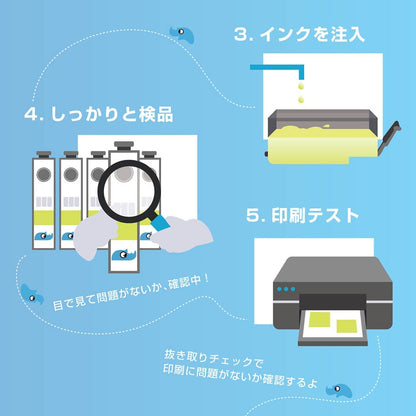 3. インクを注入

4. しっかりと検品

目で見て問題がないか、確認中！

5. 印刷テスト

抜き取りチェックで
印刷に問題がないか確認するよ